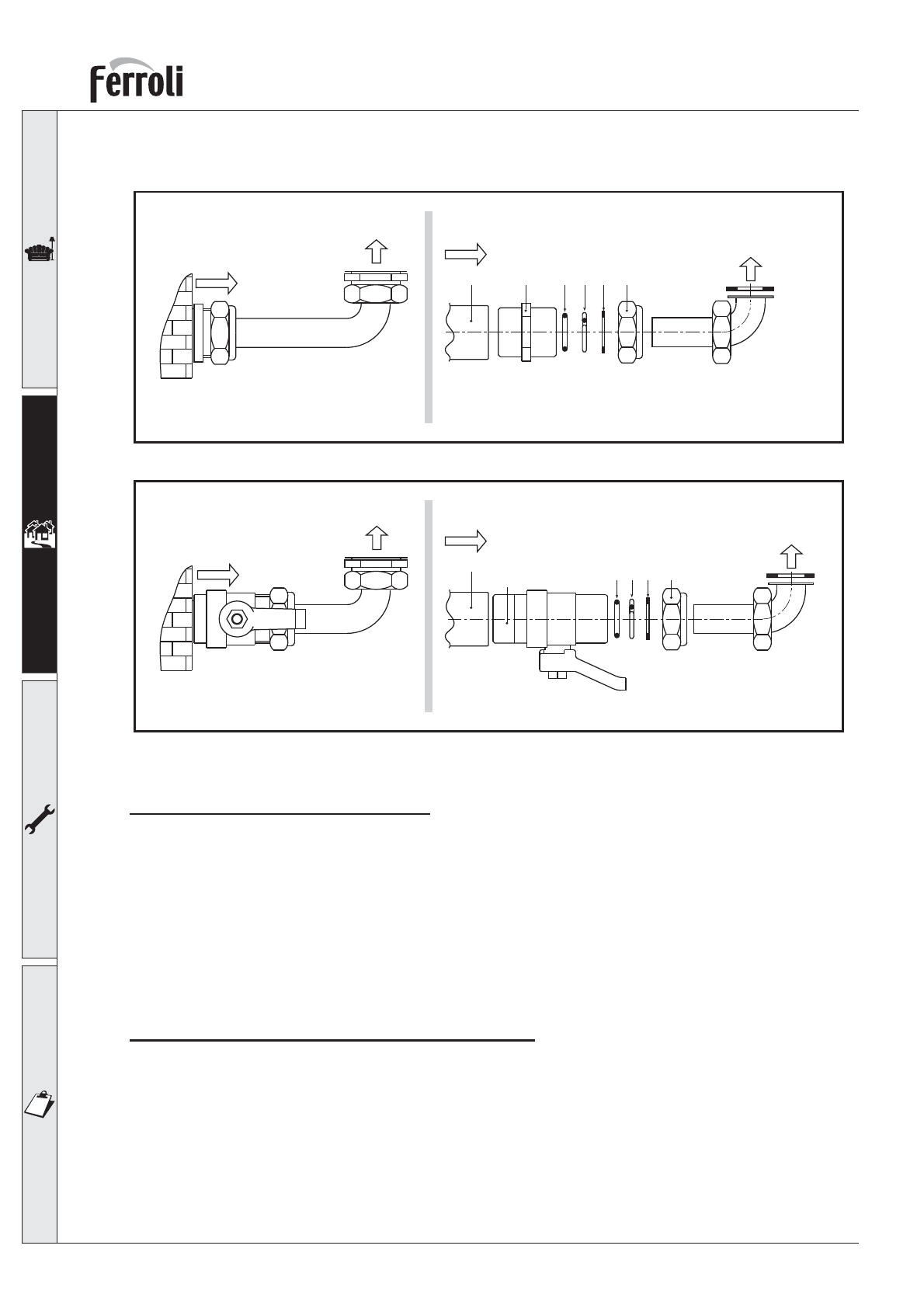 Ferroli