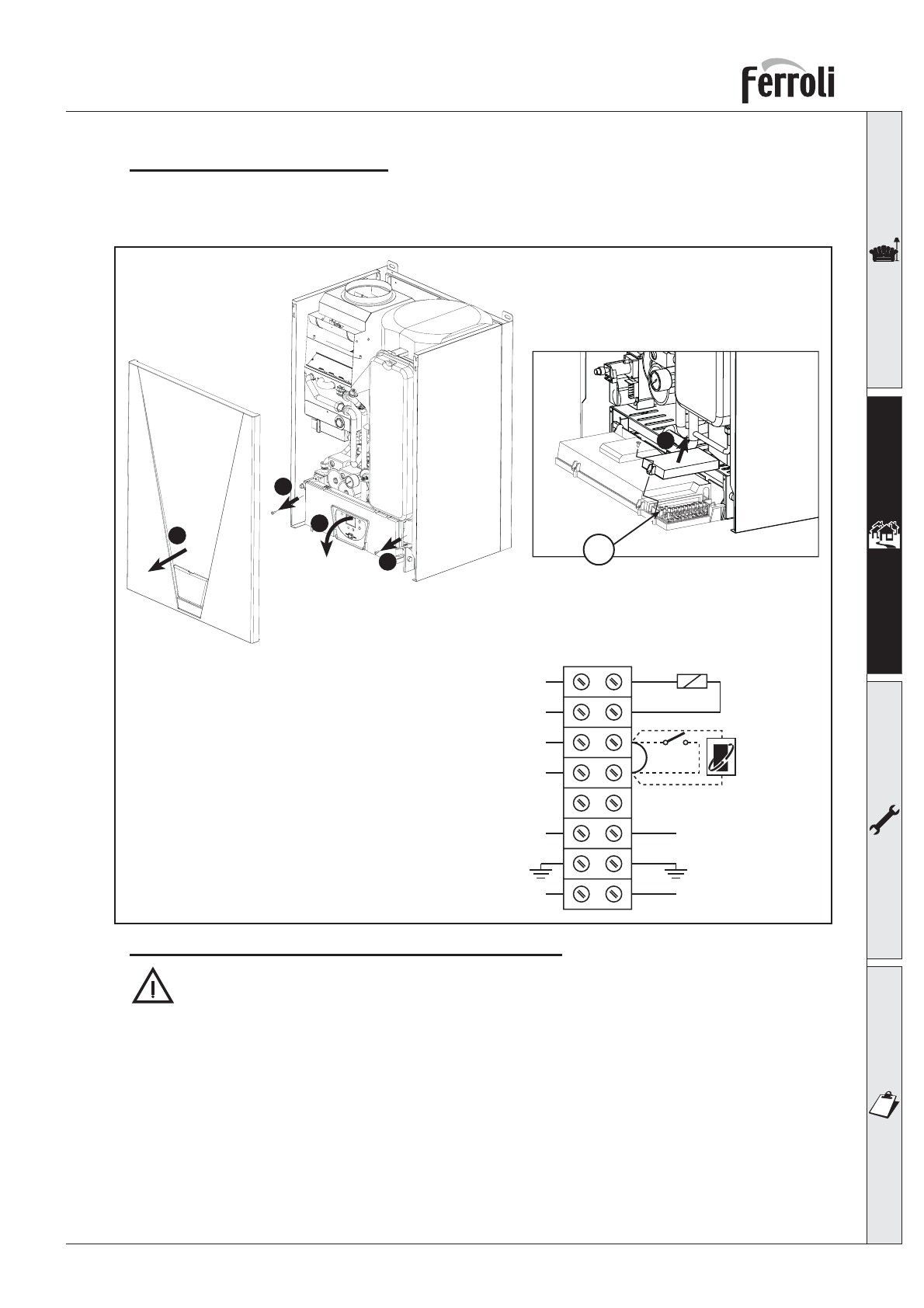 Ferroli