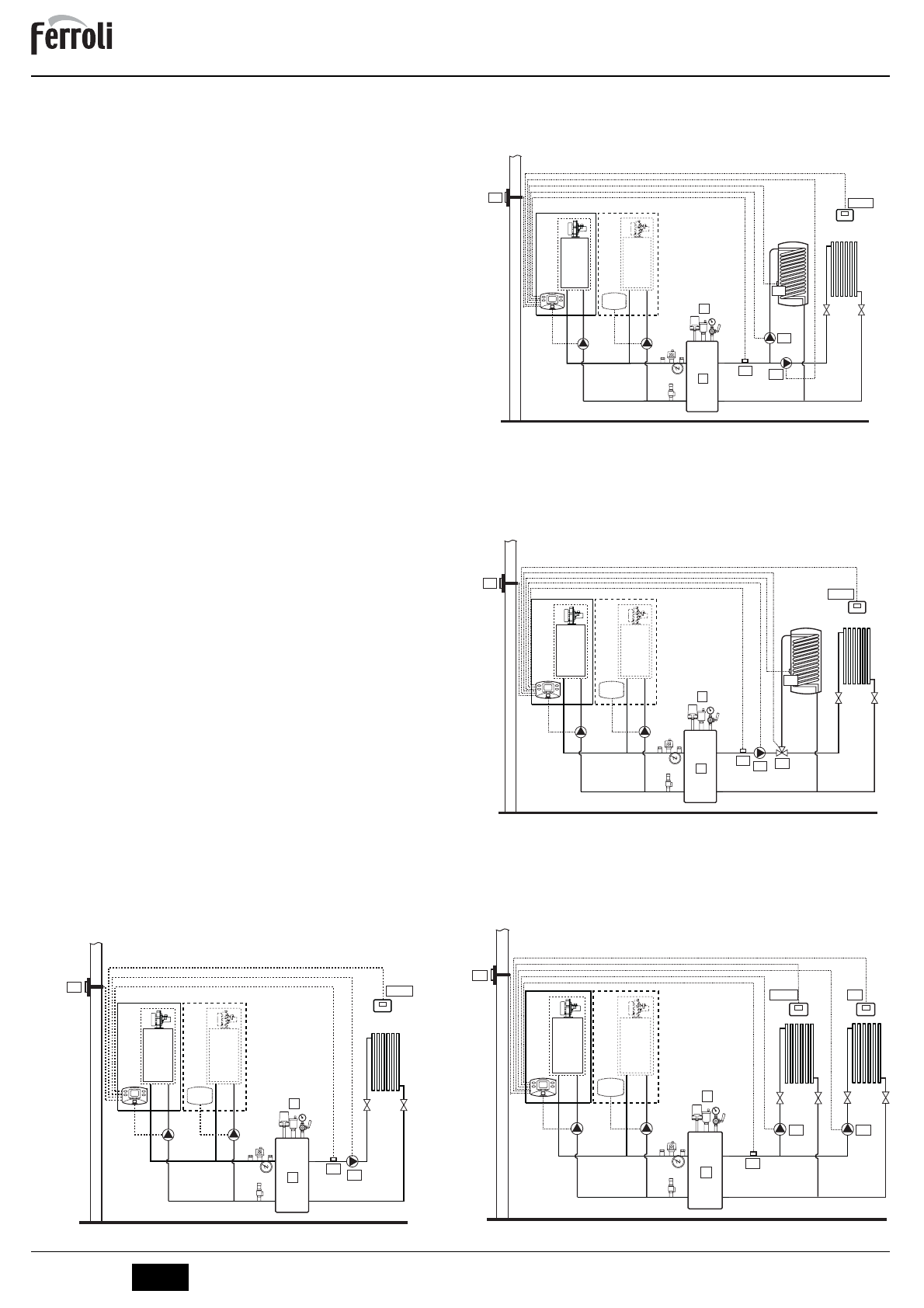 ferroli