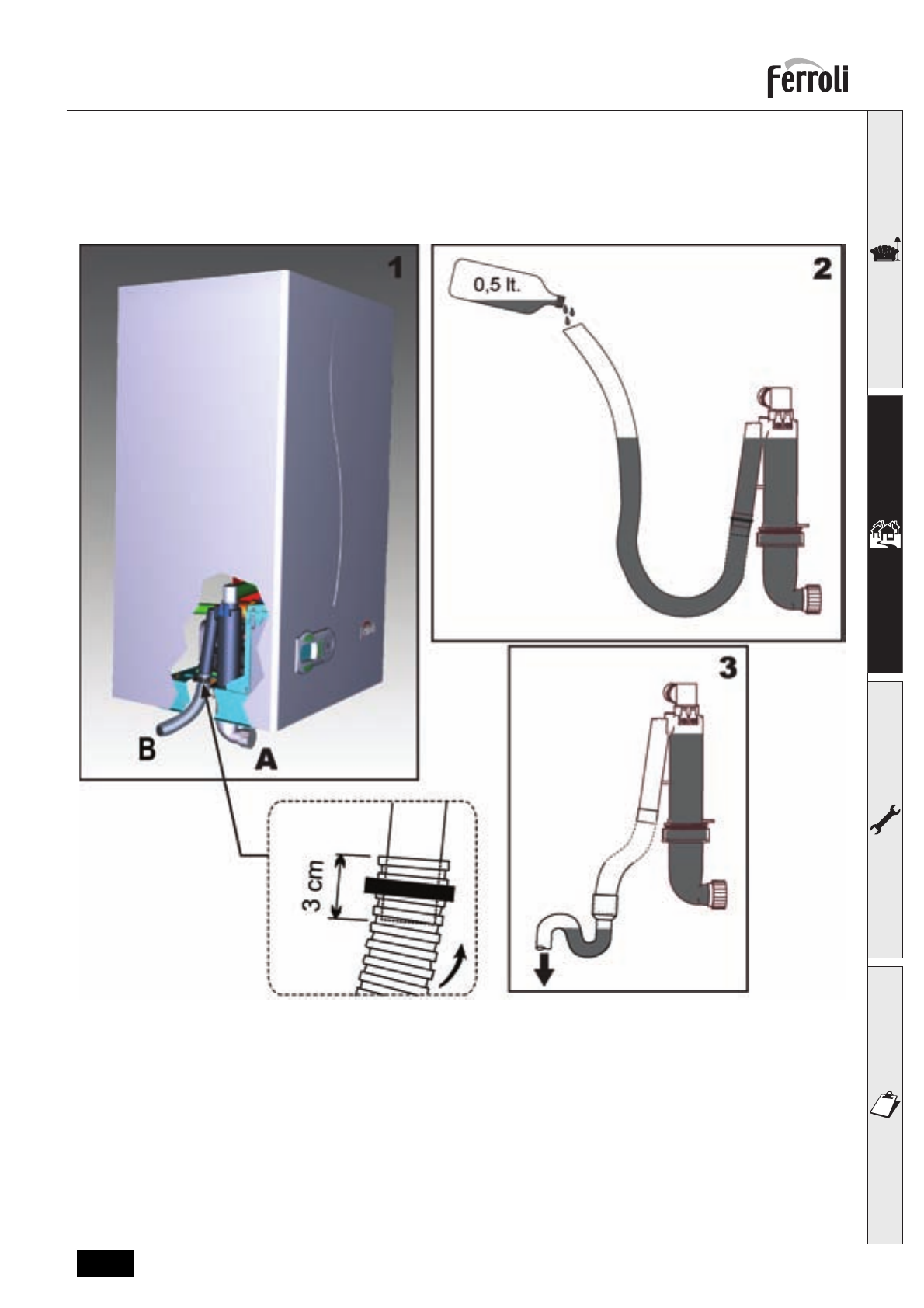 Ferroli

1

B

A

3 cm

2

0,5 lt.

3