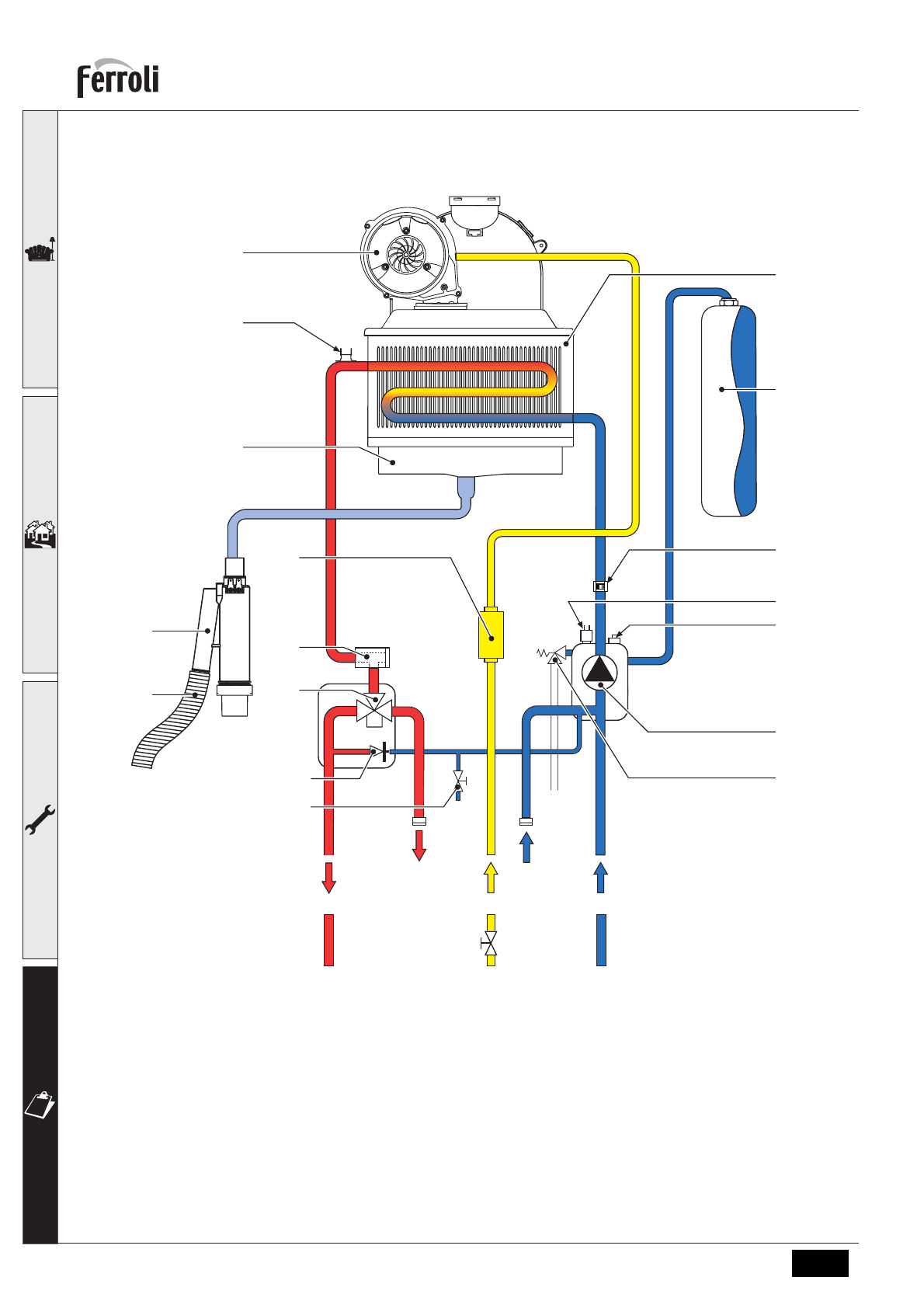 ferroli