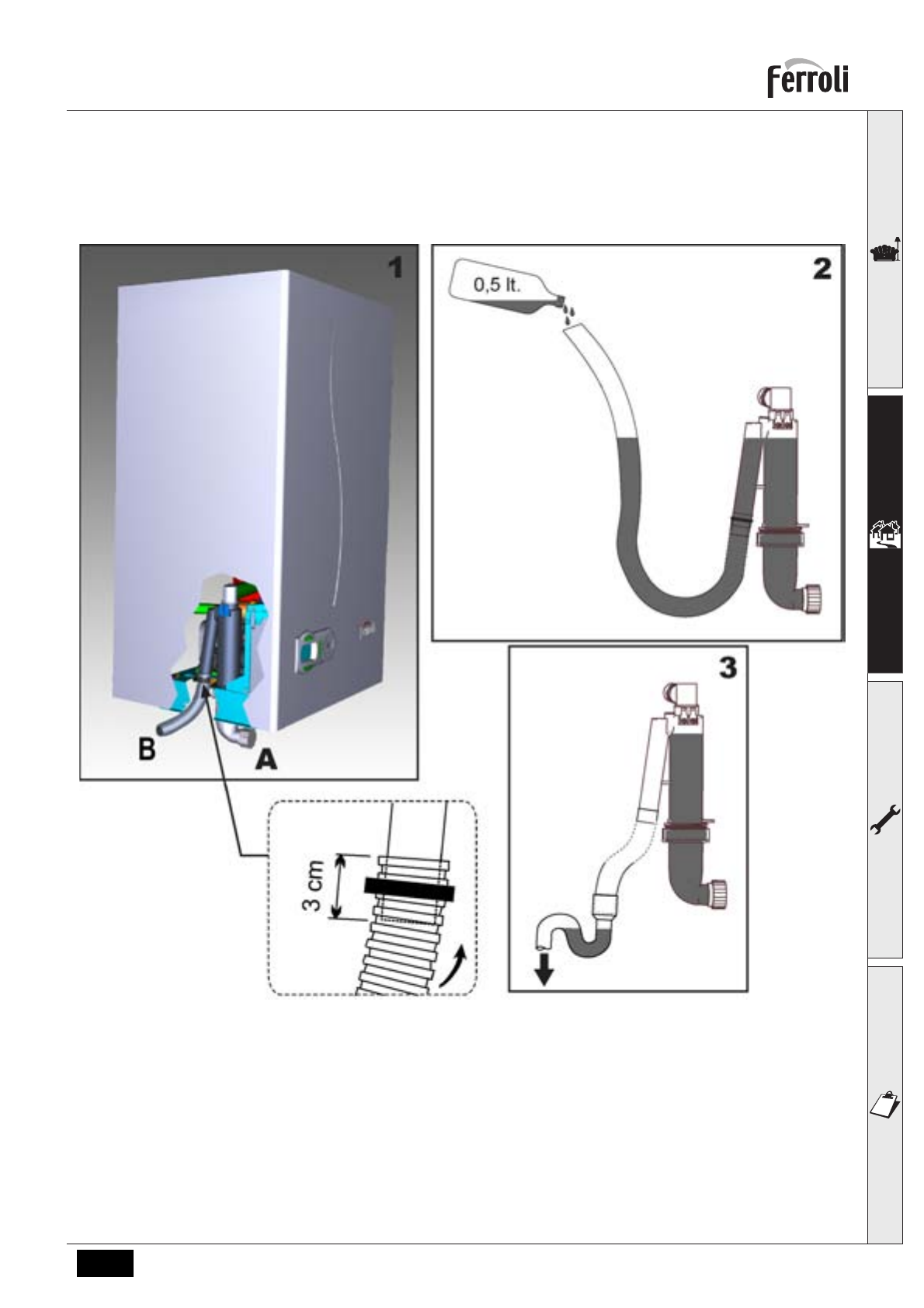 Ferroli

1

B

A

3 cm

2

0,5 lt.

3