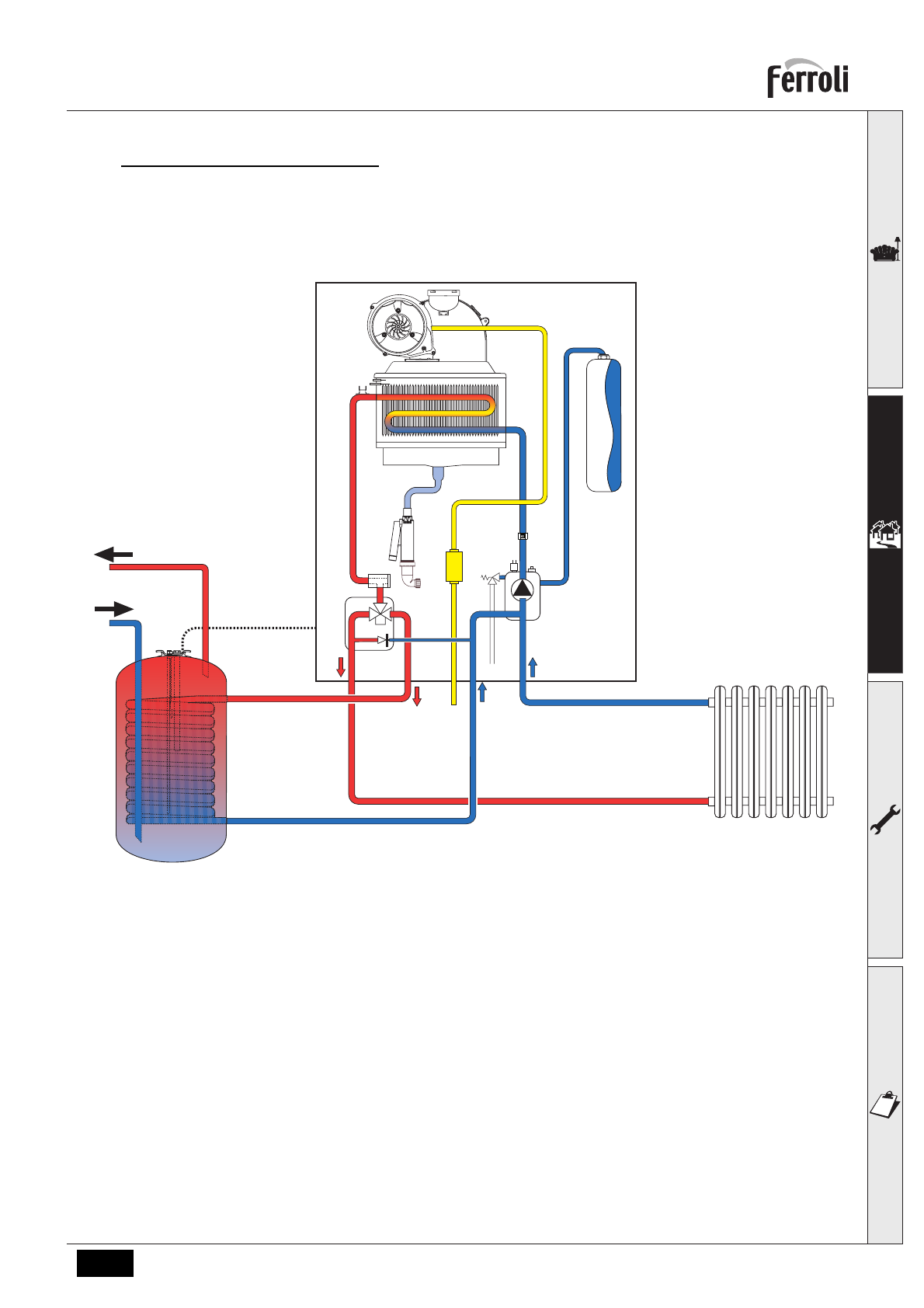 Ferroli