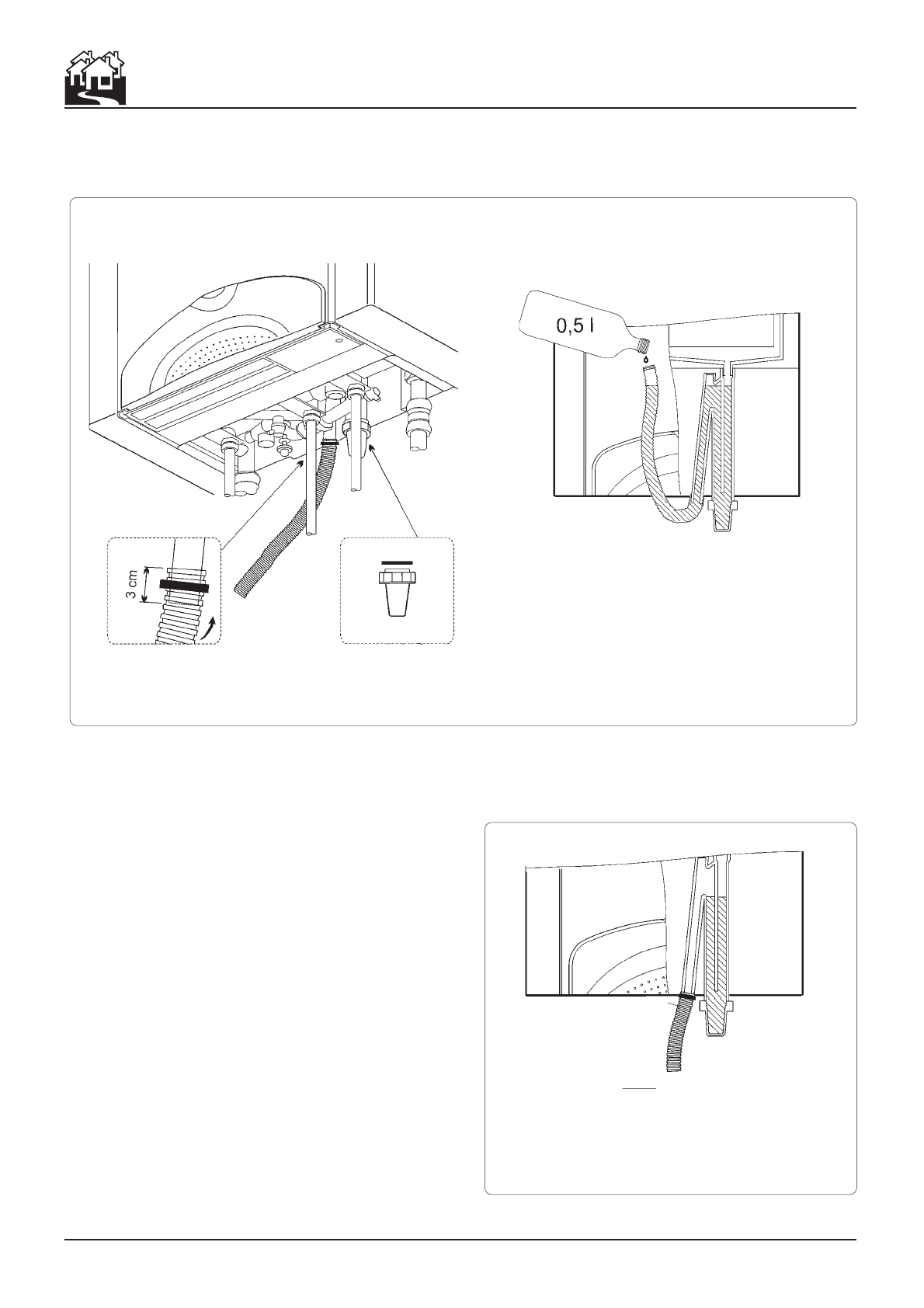 0,5 l

3 cm