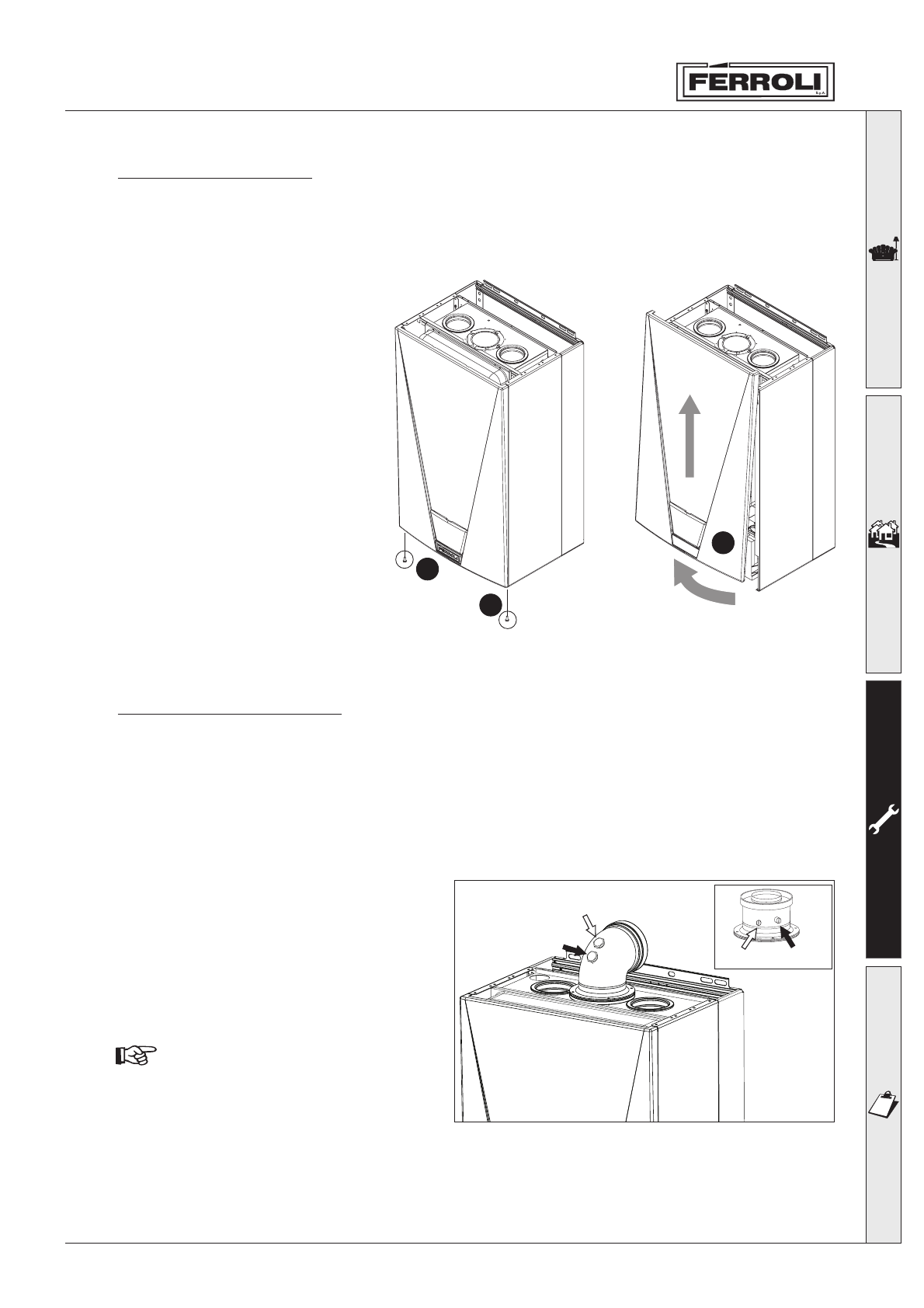 FERROLI S.p.A.