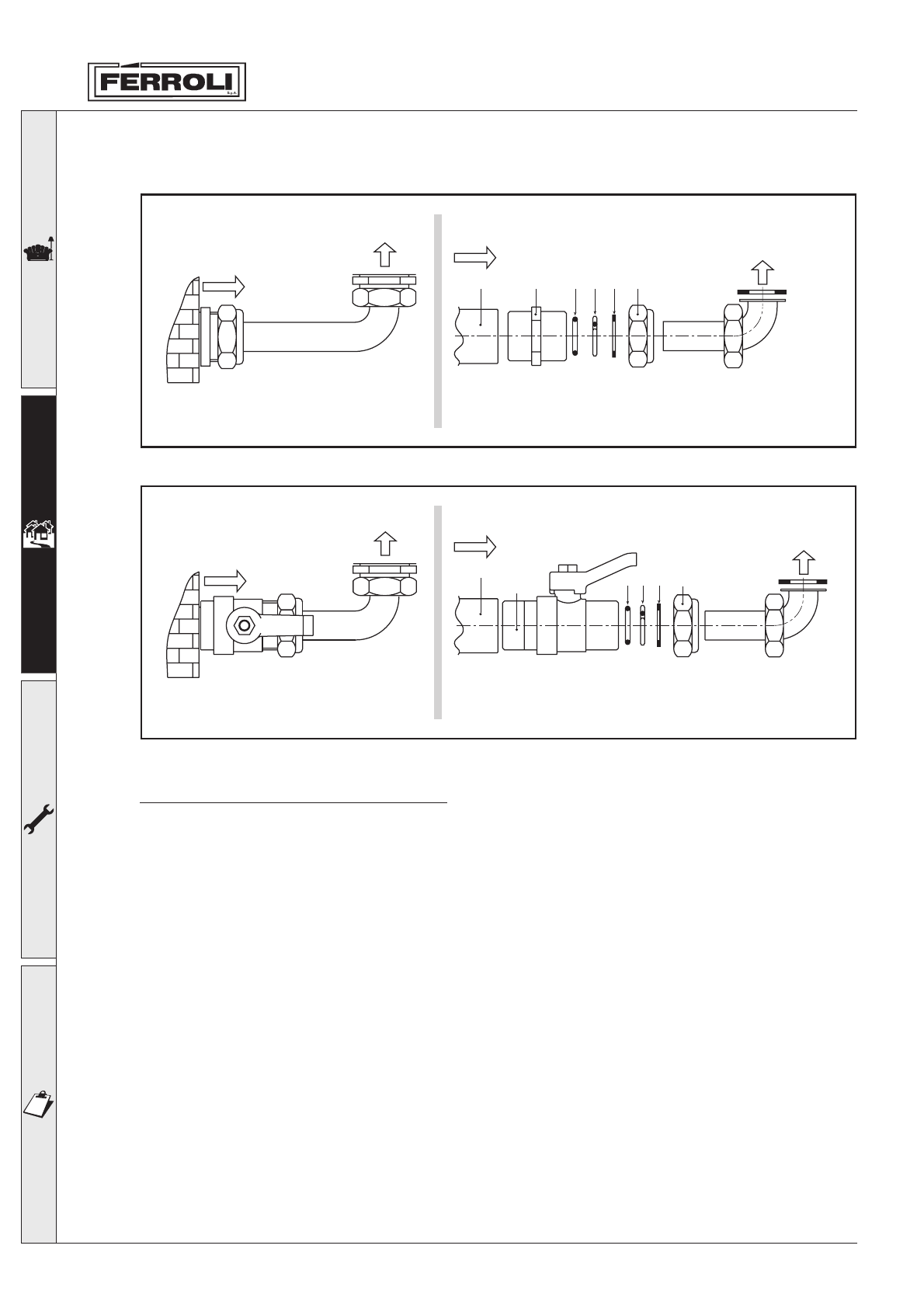 FERROLI S.p.A.