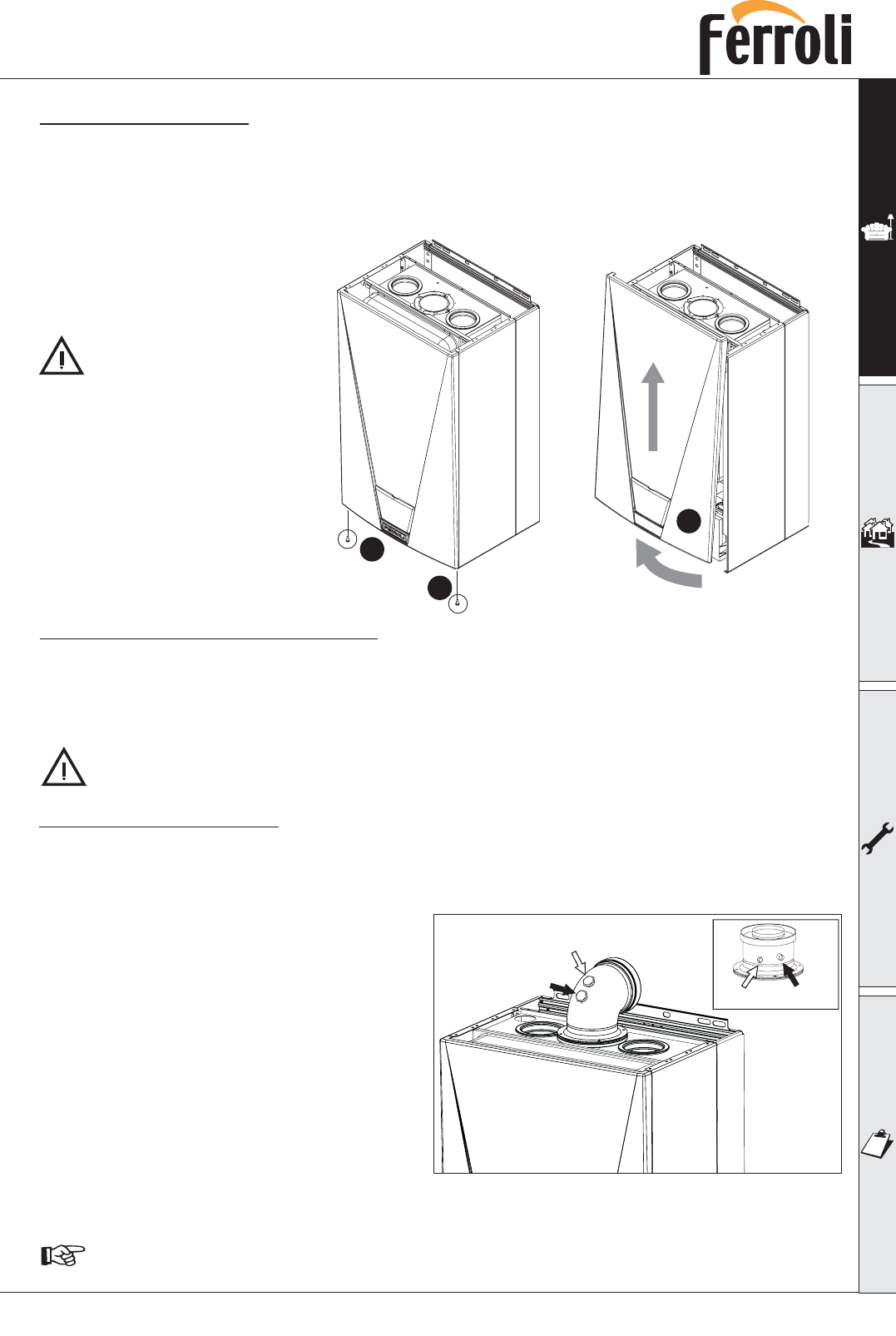 Ferroli