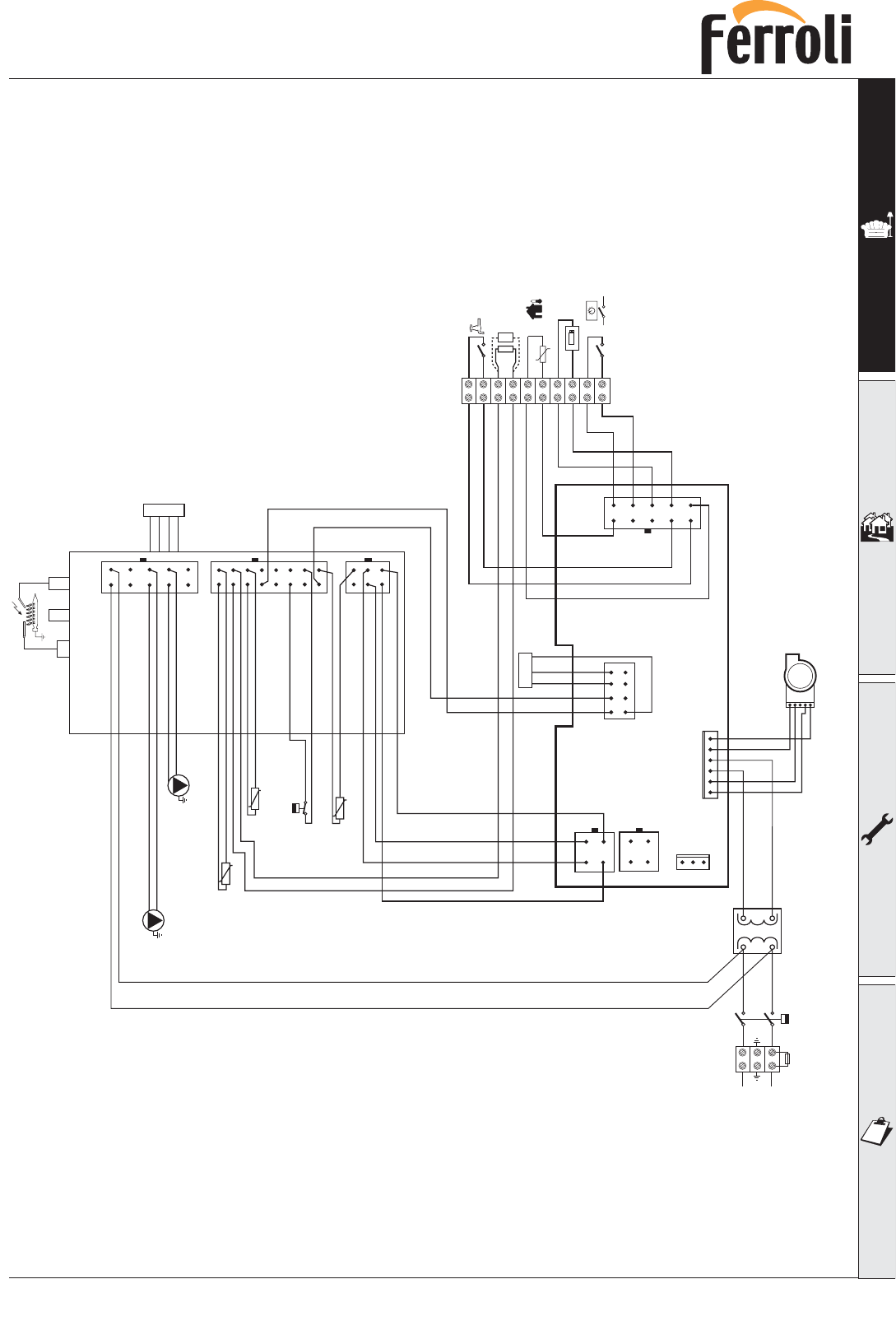 Ferroli