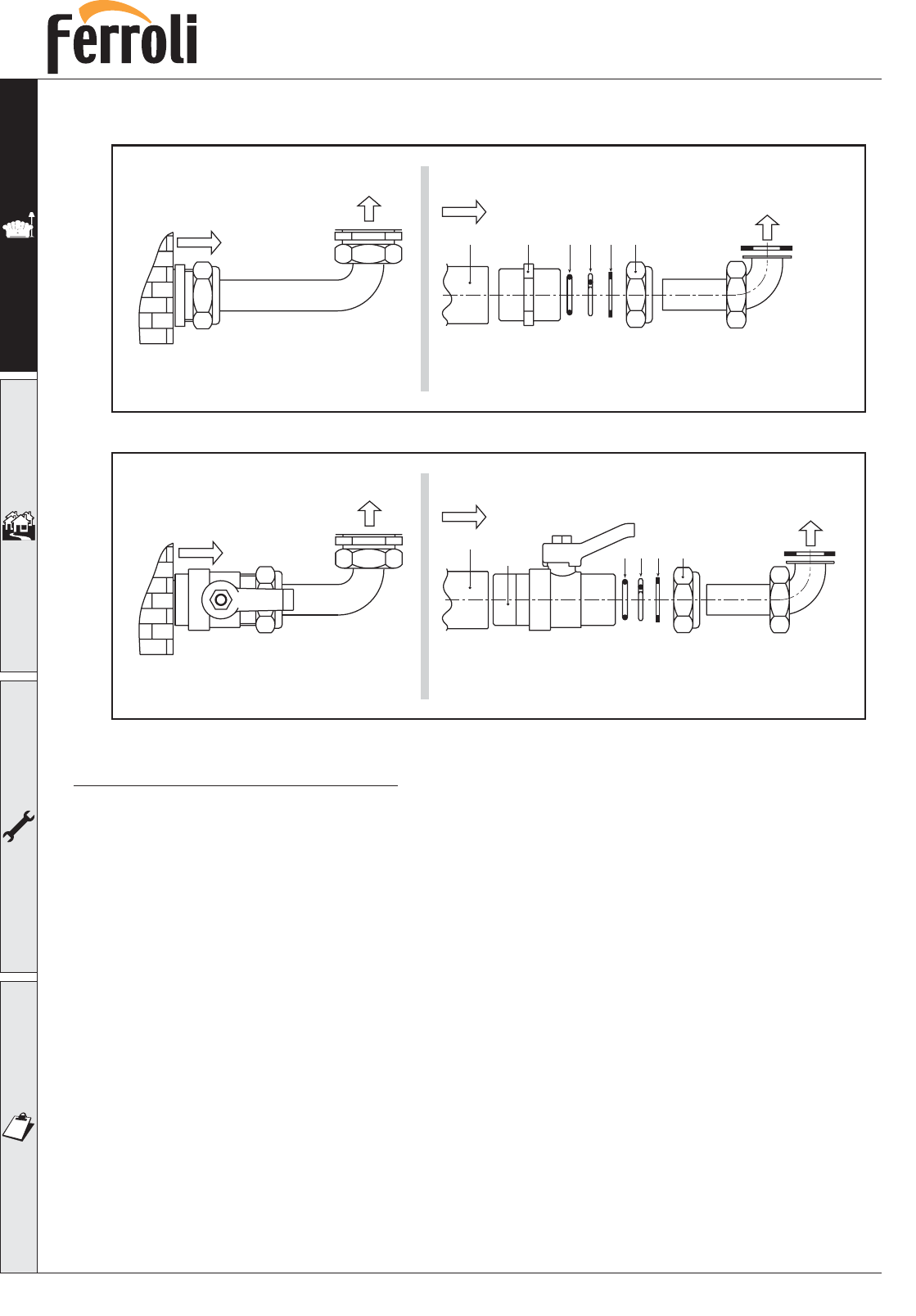 Ferroli