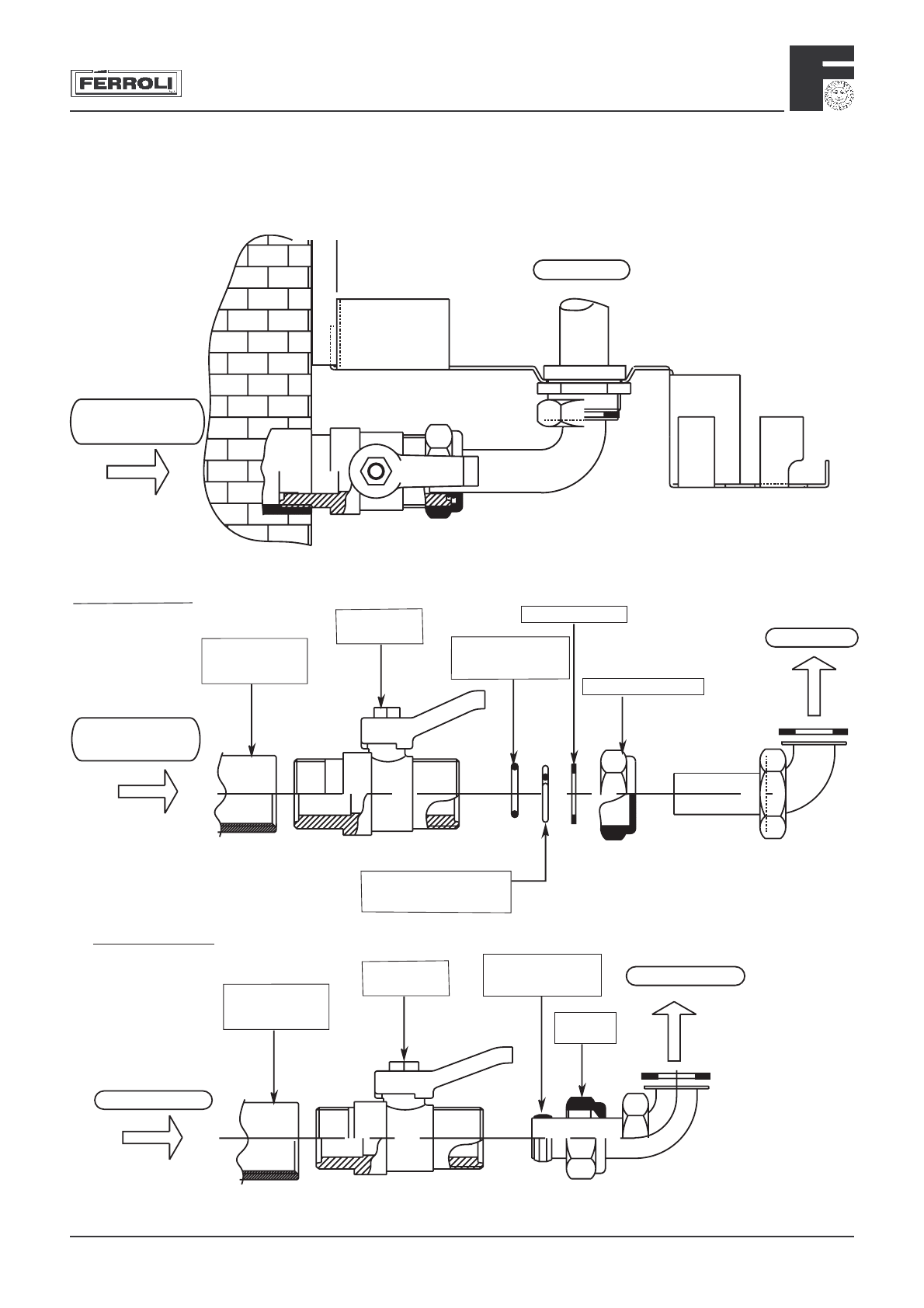 FERROLI

F