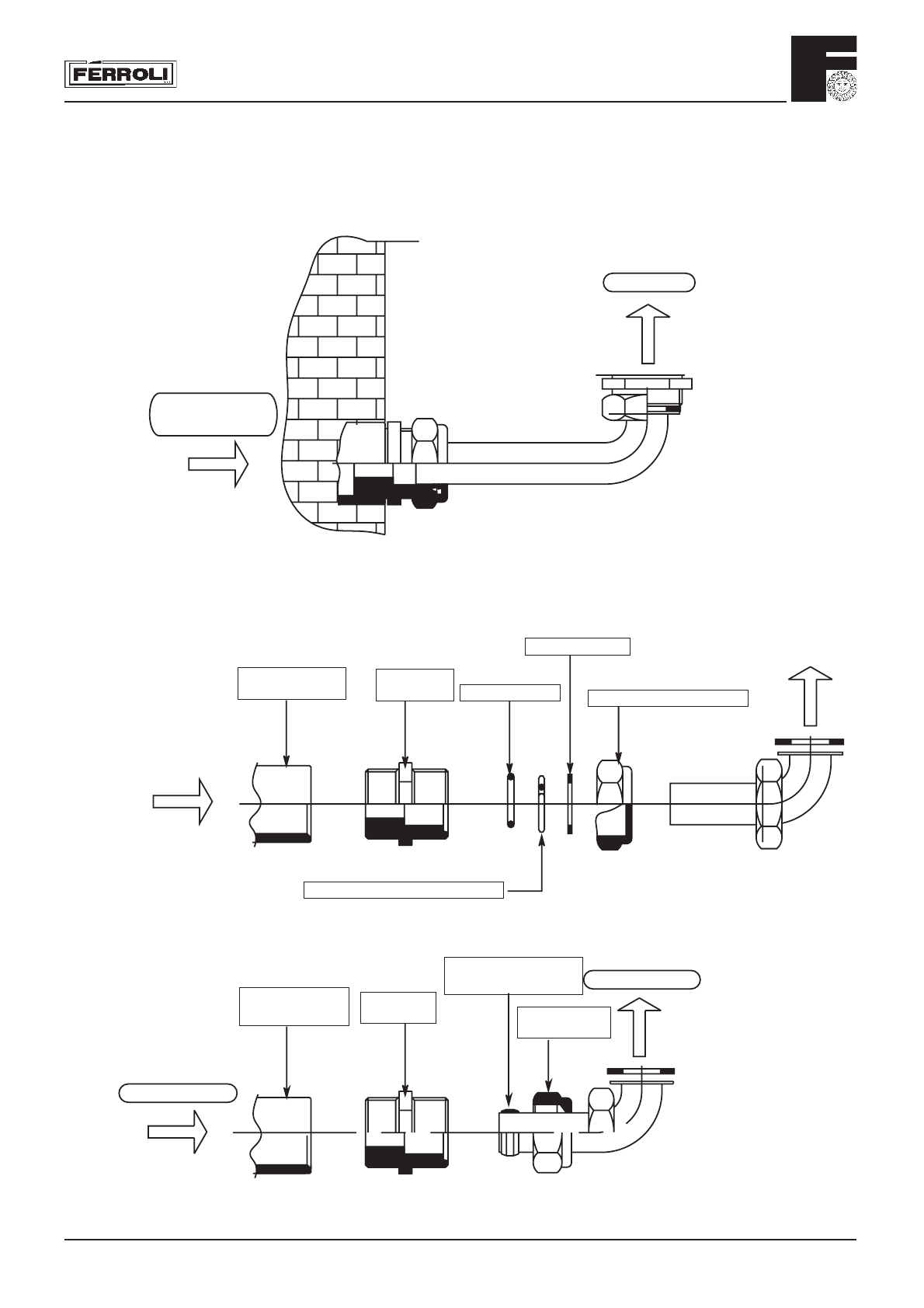 FERROLI