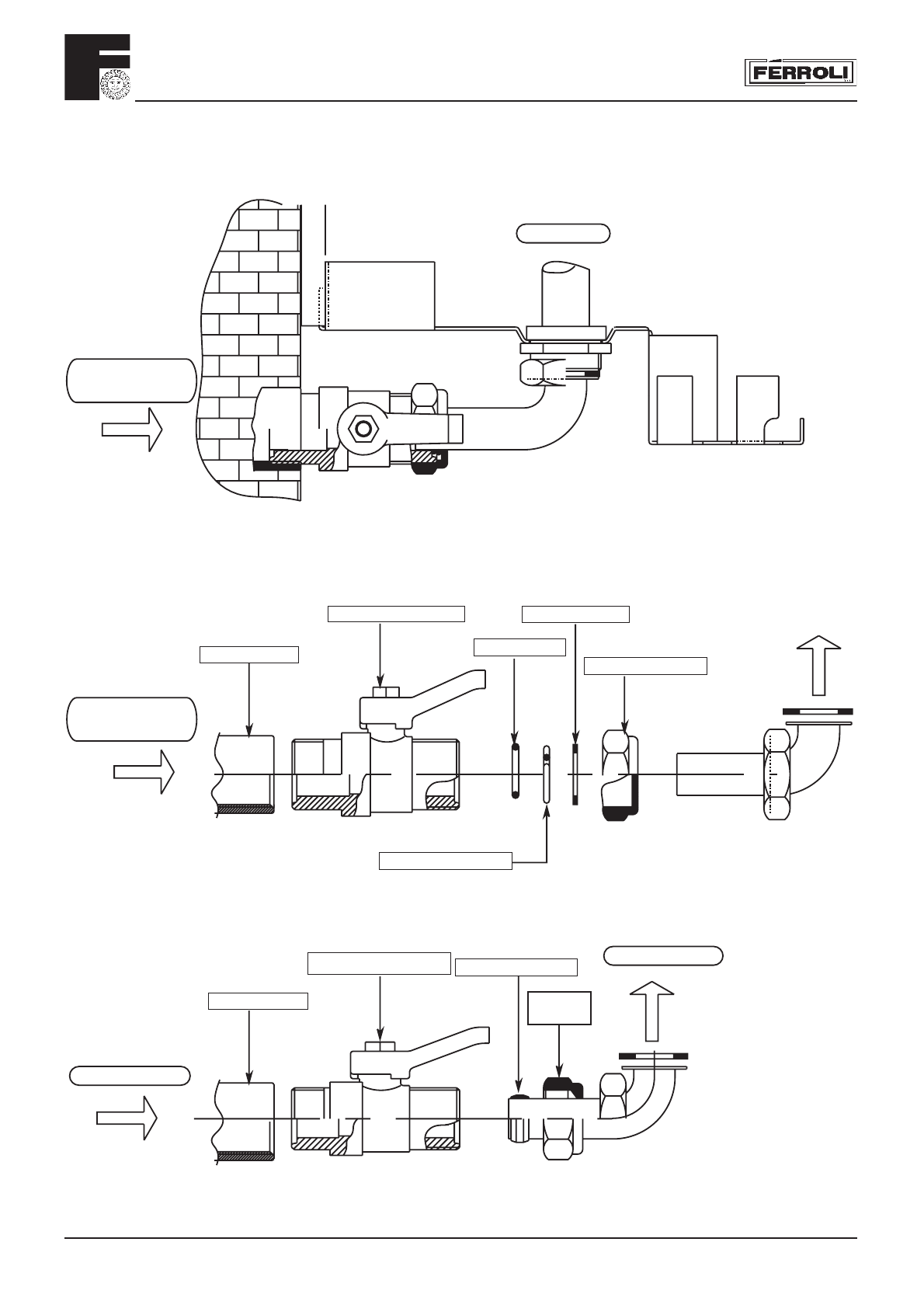 FERROLI