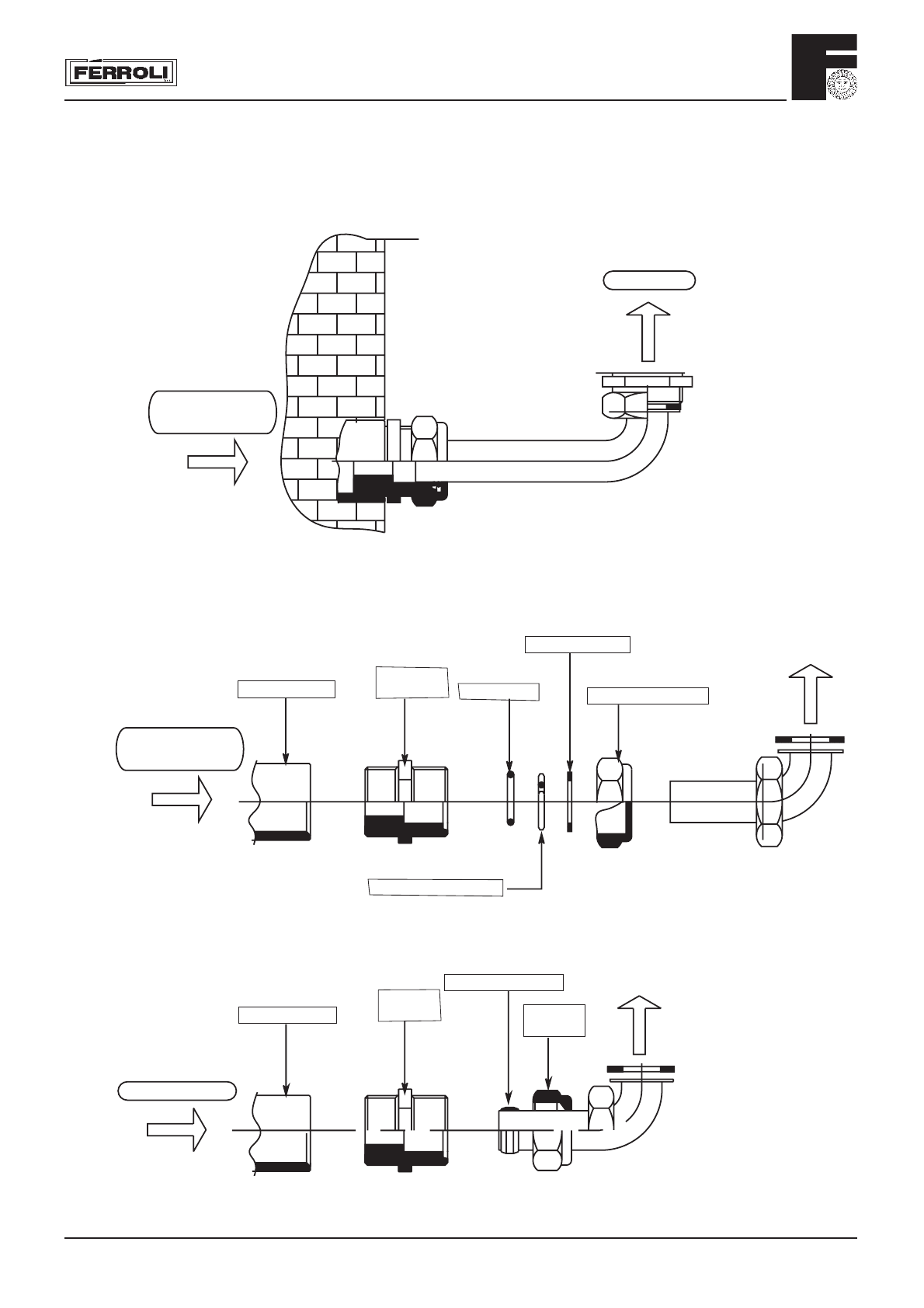 FERROLI