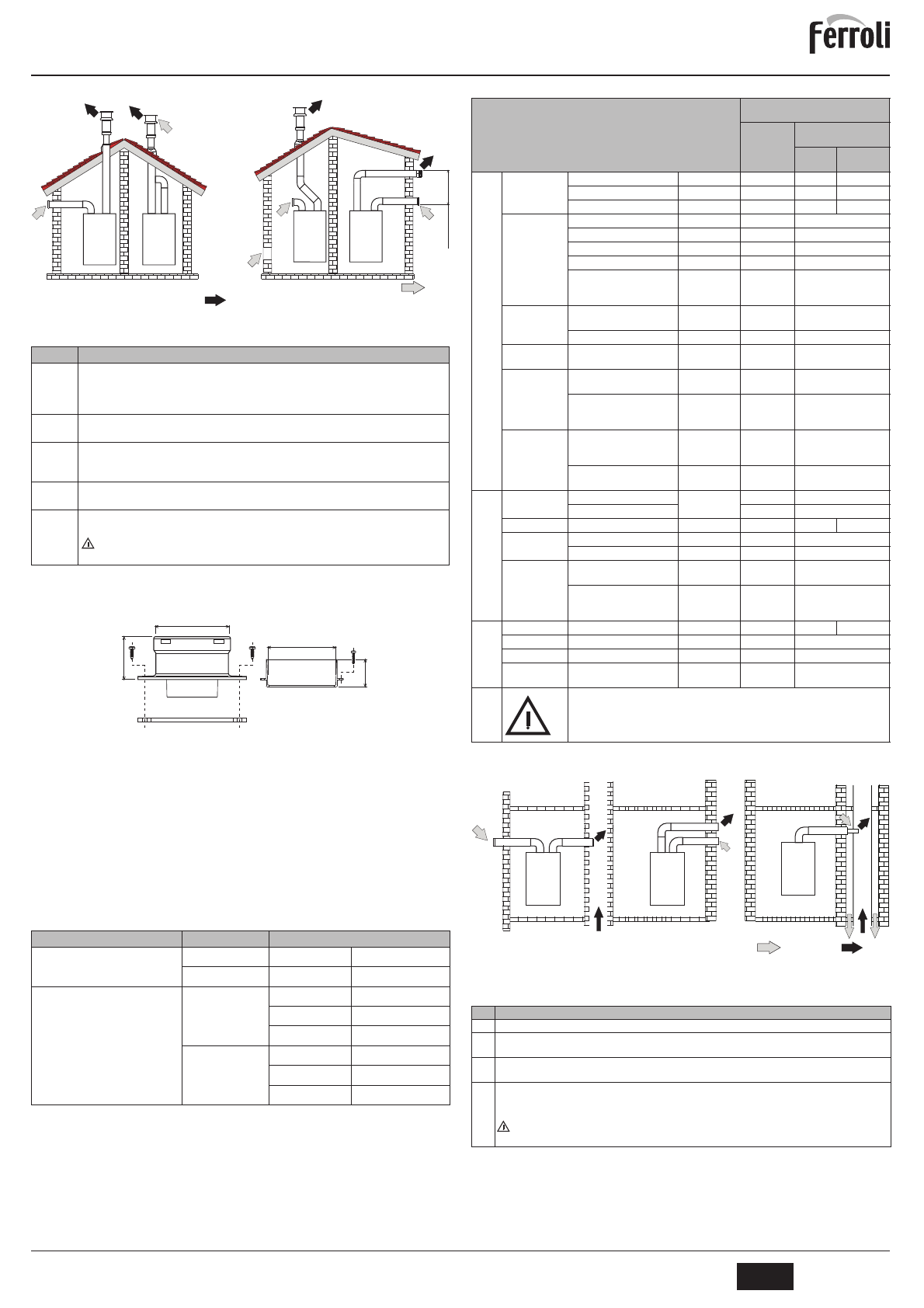 Ferroli