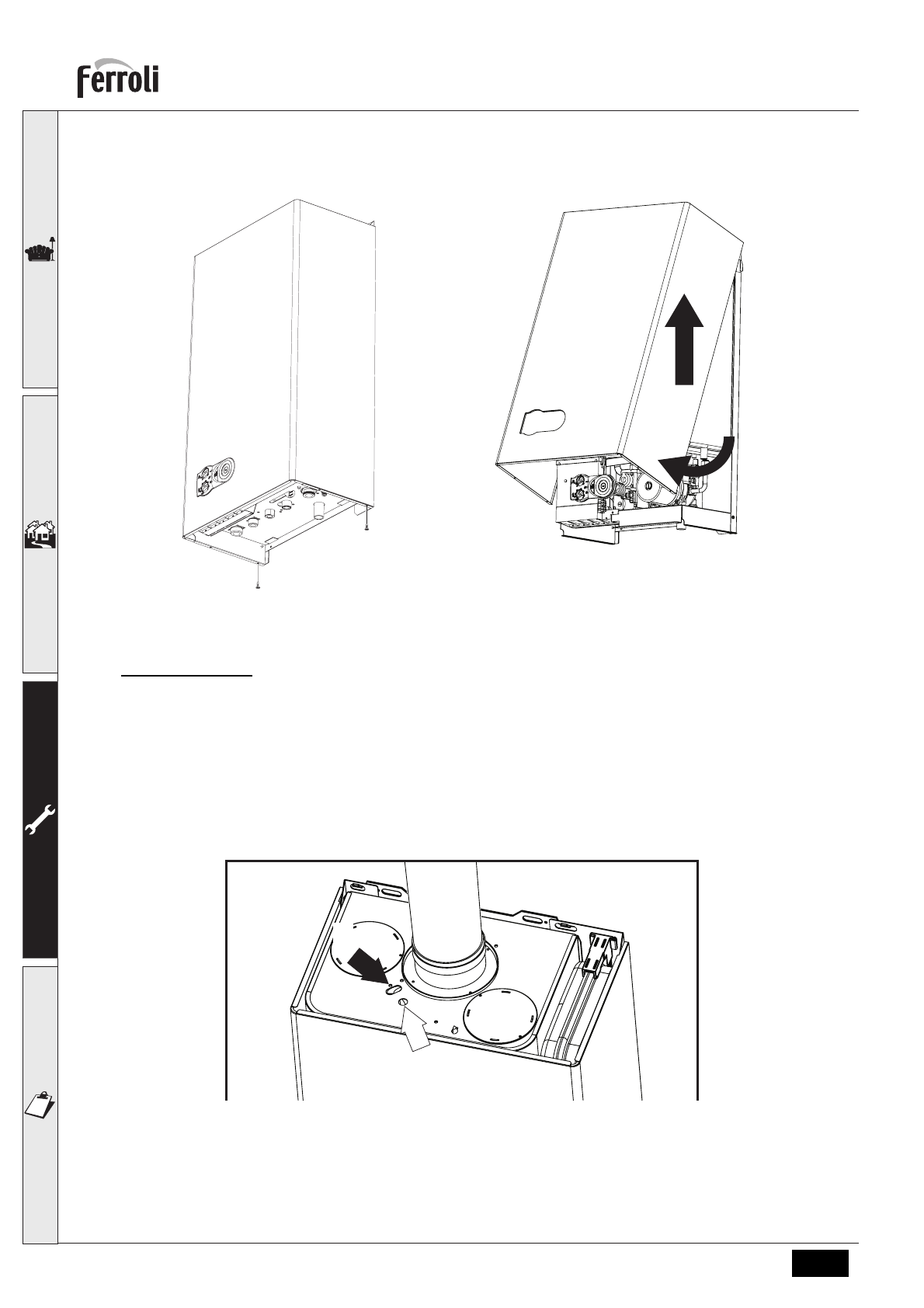 ferroli