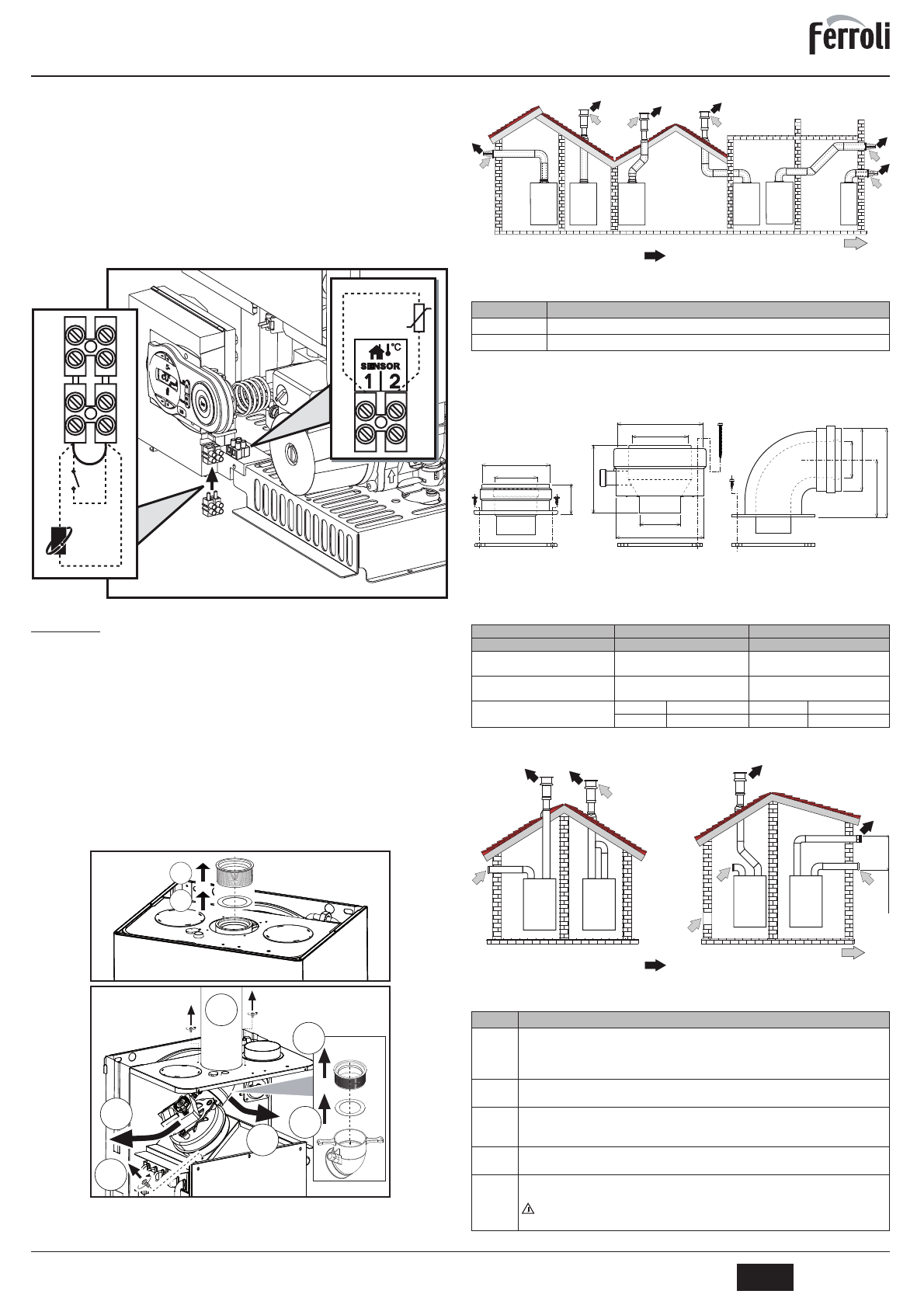 Ferroli

°C
SENSOR
1 2