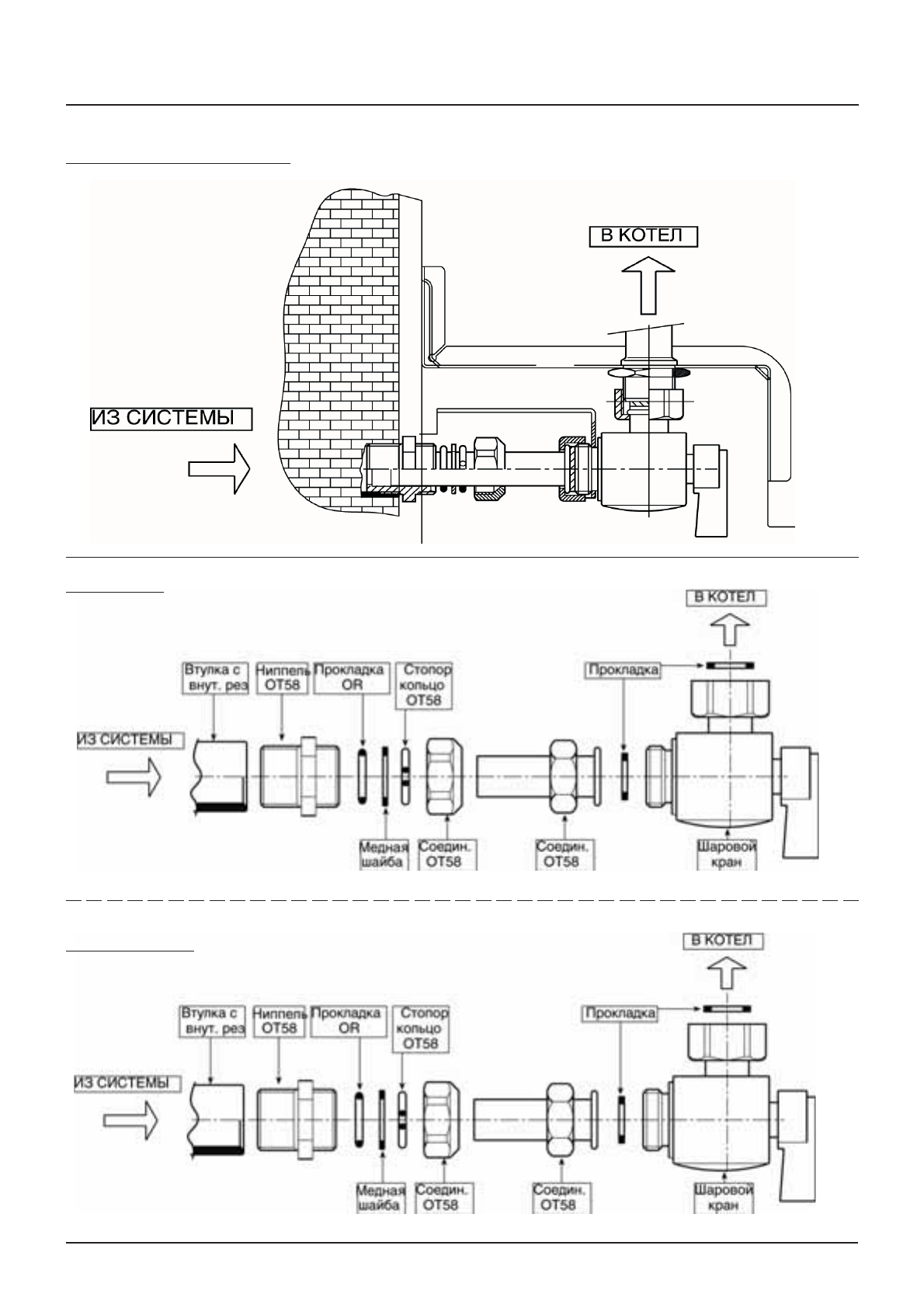 В КОТЕЛ

ИЗ СИСТЕМЫ

В КОТЕЛ

Втулка с внут. рез

Ниппель OT58

Прокладка OR

Стопор кольцо OT58

Прокладка

ИЗ СИСТЕМЫ

Медная шайба

Соедин. OT58

Соедин. OT58

Шаровой кран

В КОТЕЛ

Втулка с внут. рез

Ниппель OT58

Прокладка OR

Стопор кольцо OT58

Прокладка

ИЗ СИСТЕМЫ

Медная шайба

Соедин. OT58

Соедин. OT58

Шаровой кран