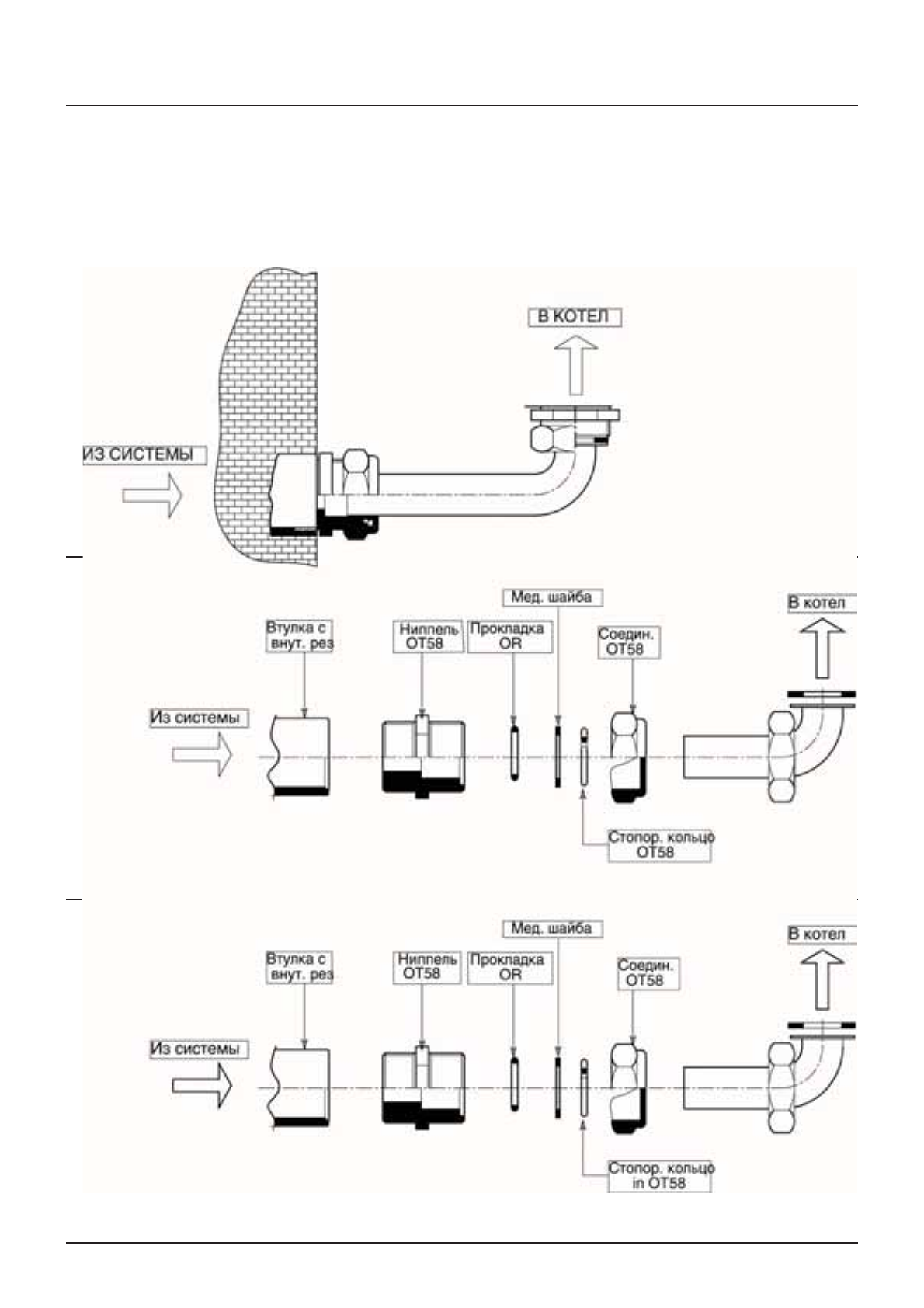 В КОТЕЛ

ИЗ СИСТЕМЫ

Мед. шайба

В котел

Втулка с внут. рез

Ниппель OT58

Прокладка OR

Соедин. OT58

Из системы

Стопор. кольцо OT58

Мед. шайба

В котел

Втулка с внут. рез

Ниппель OT58

Прокладка OR

Соедин. OT58

Из системы

Стопор. кольцо in OT58