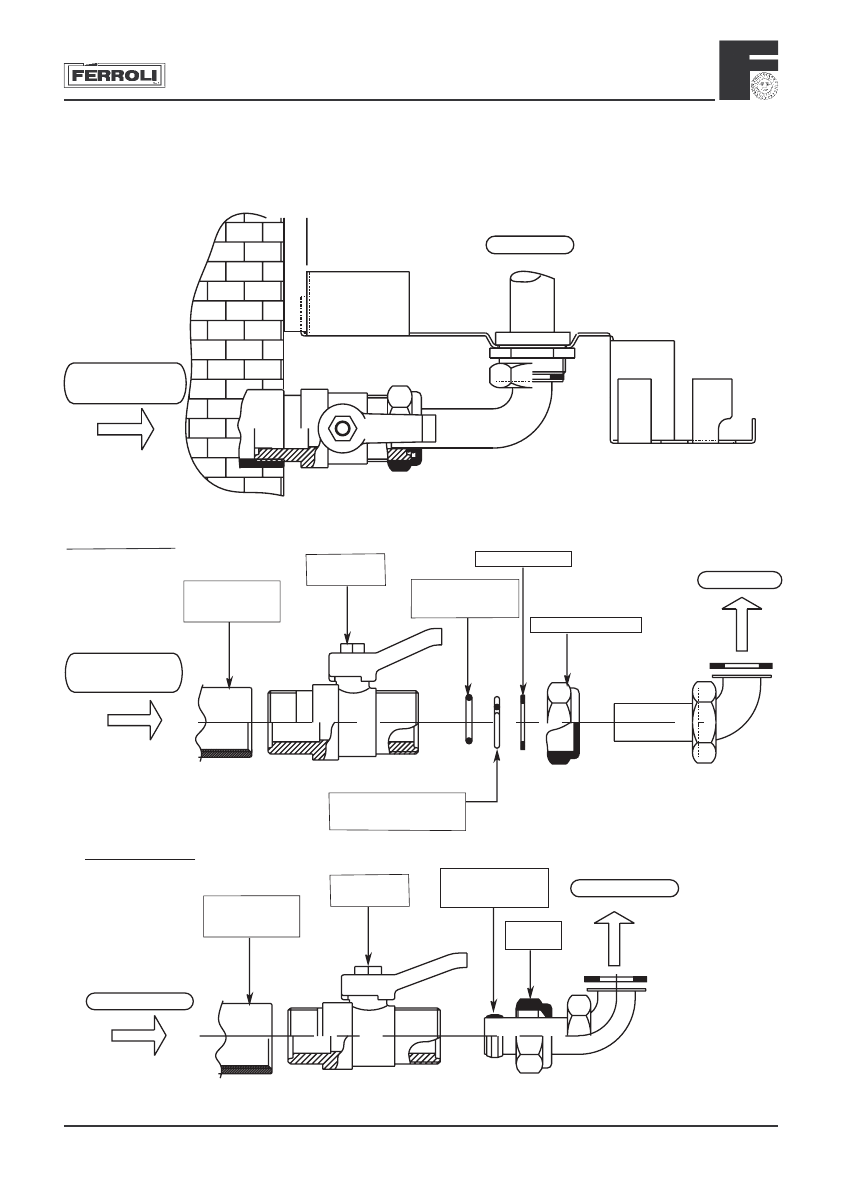 FERROLI