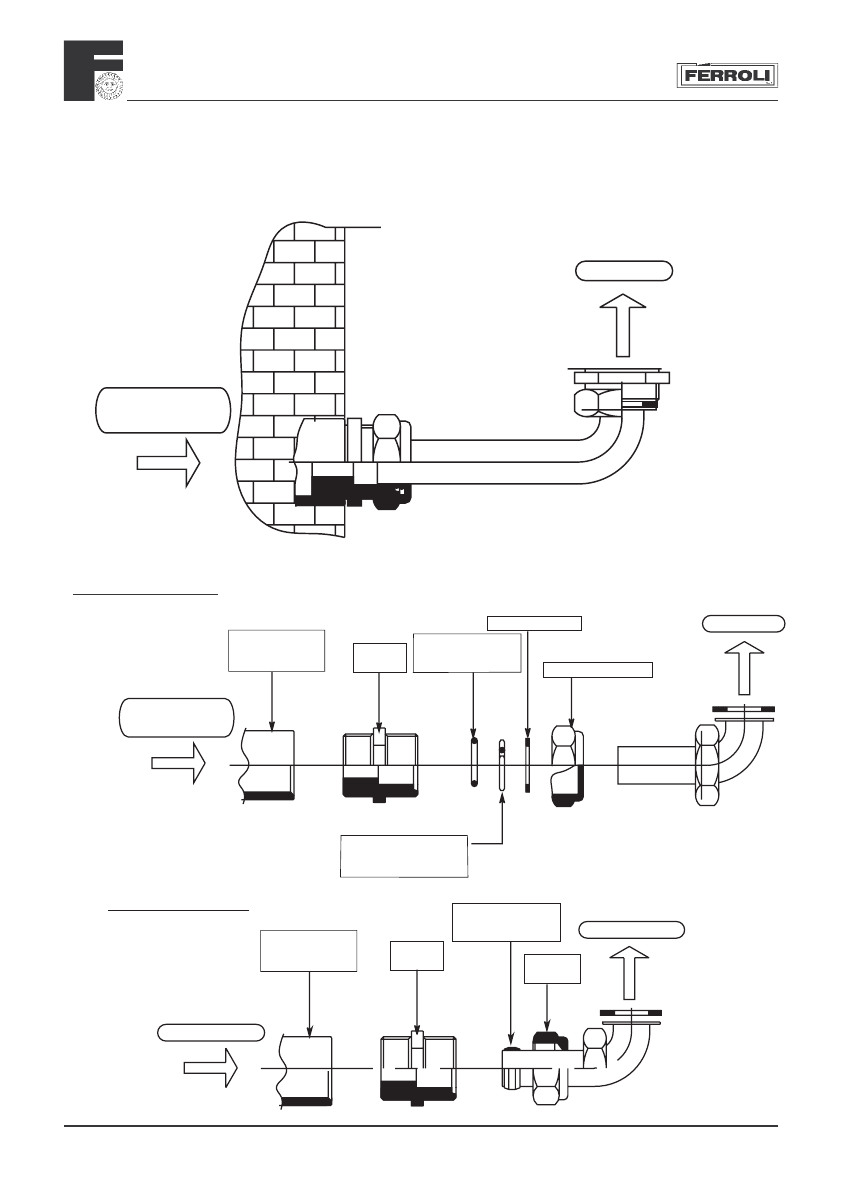 FERROLI