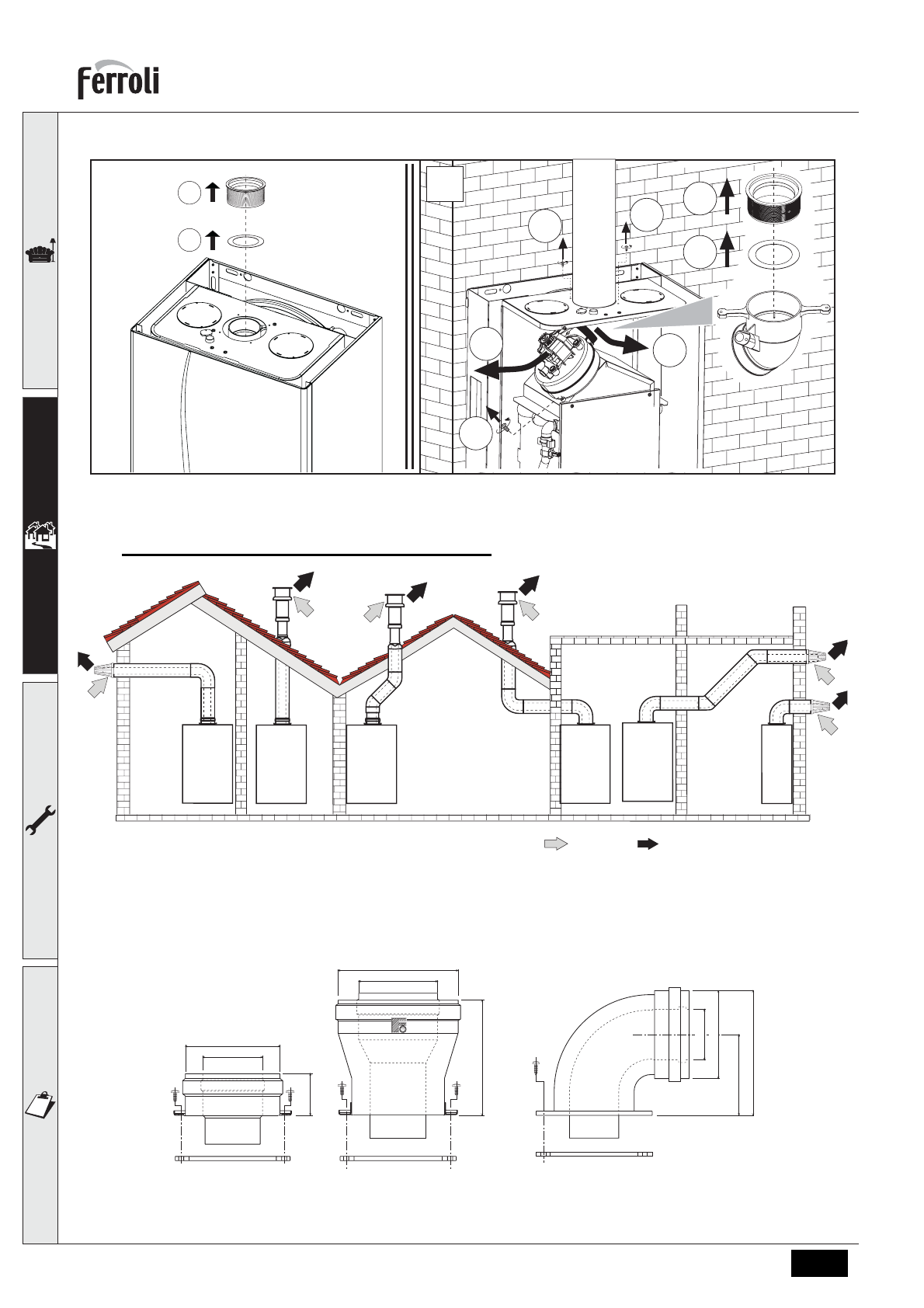 Ferroli