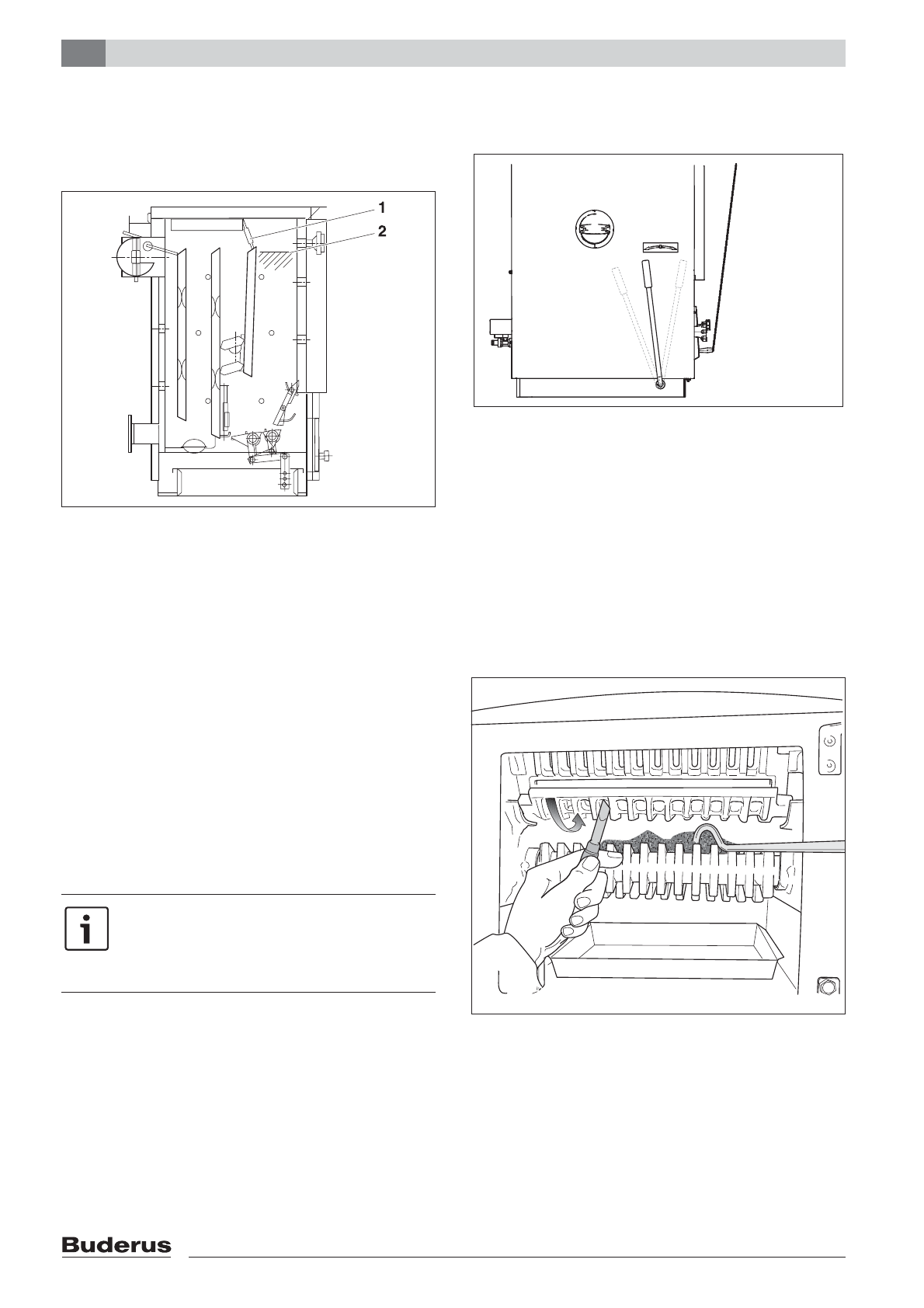 1
2

Buderus