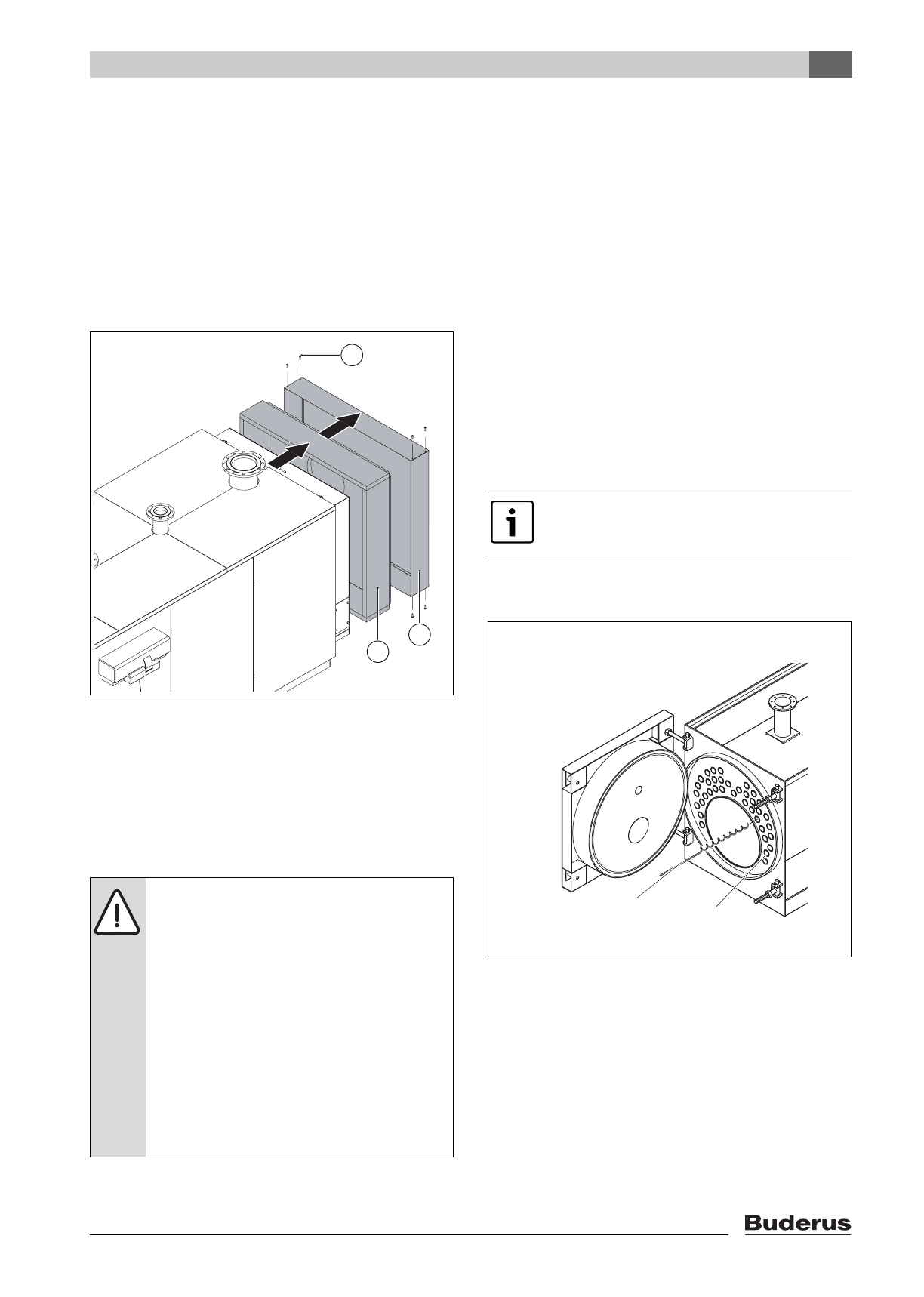 Buderus