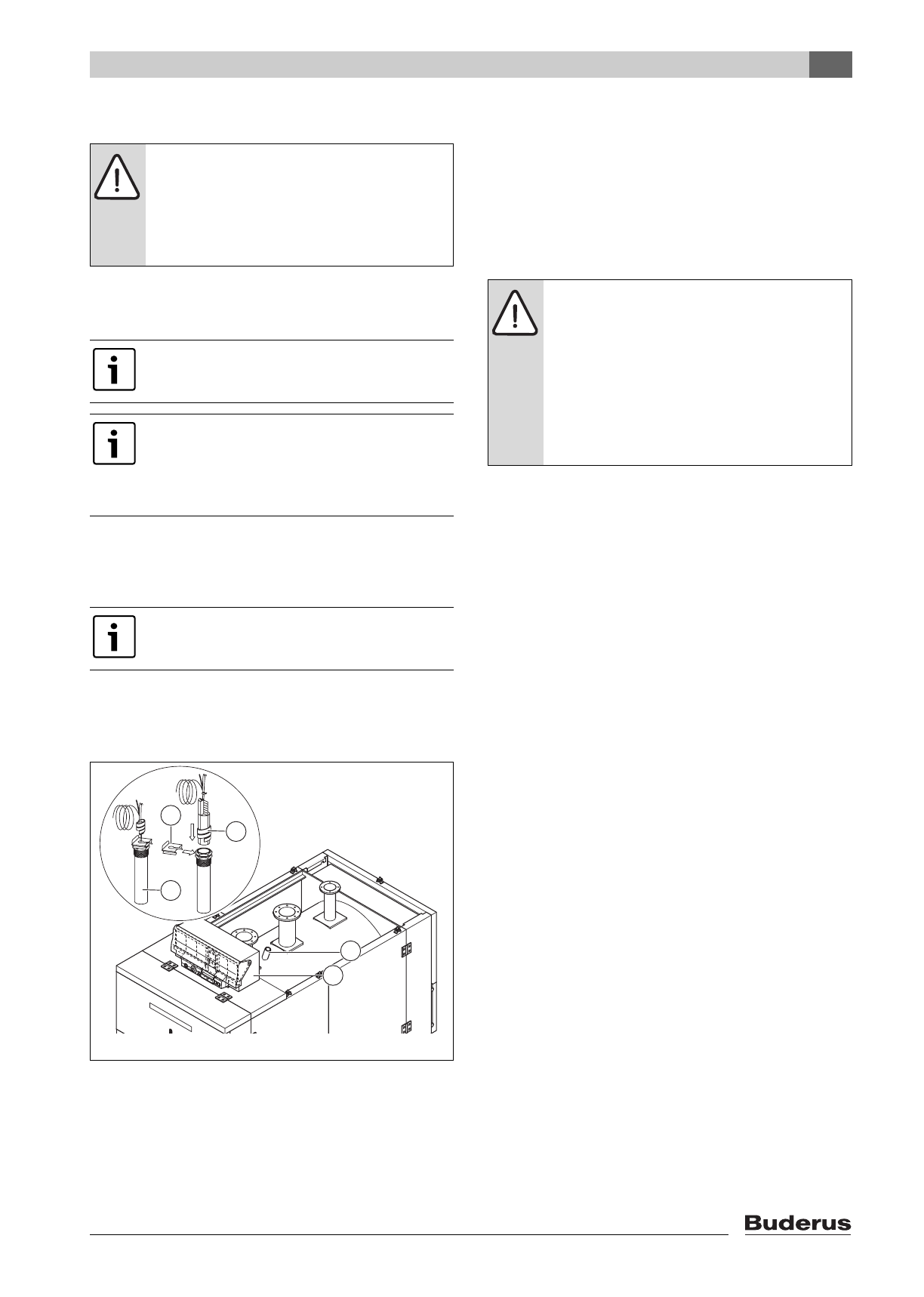 Buderus