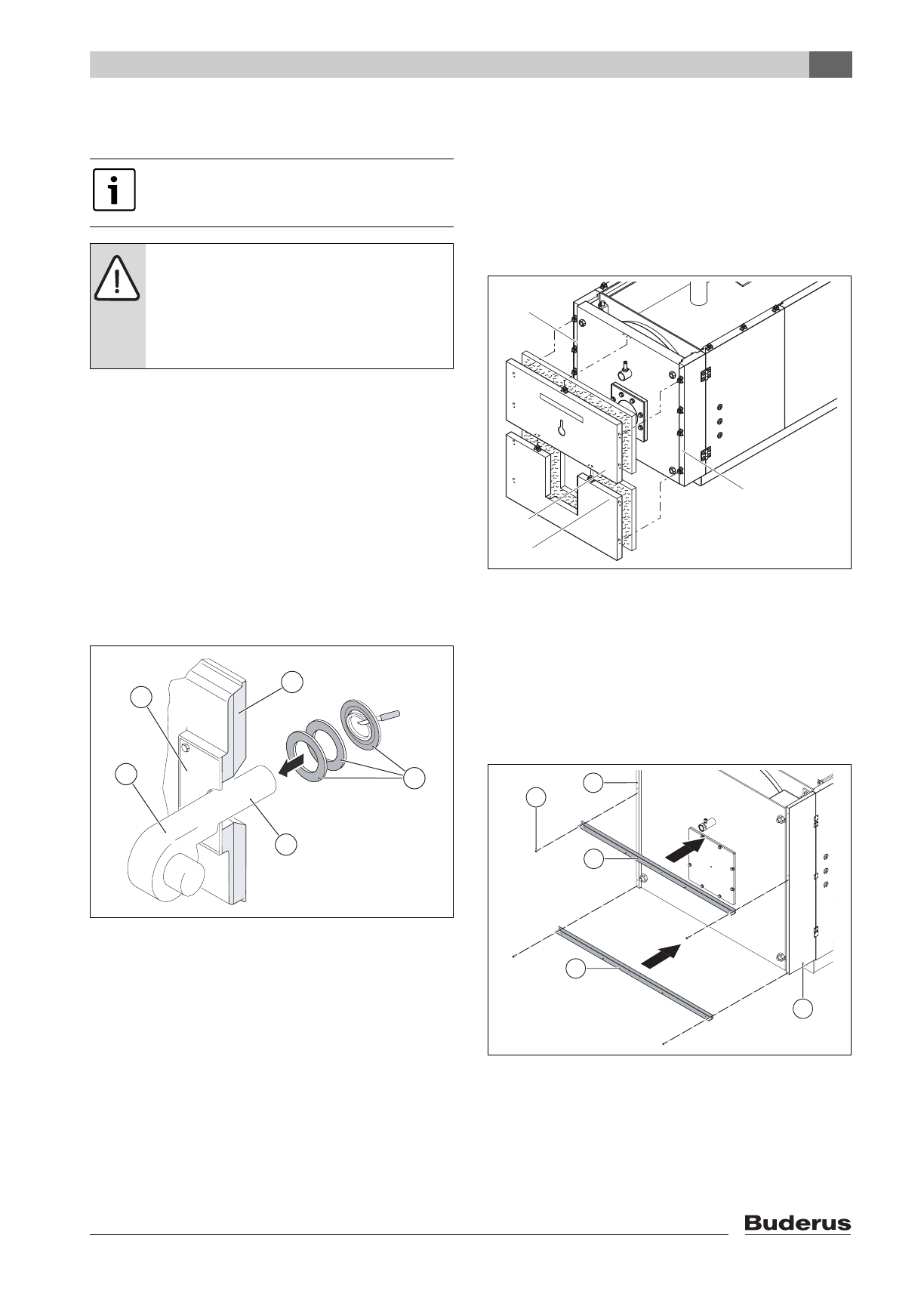 Buderus