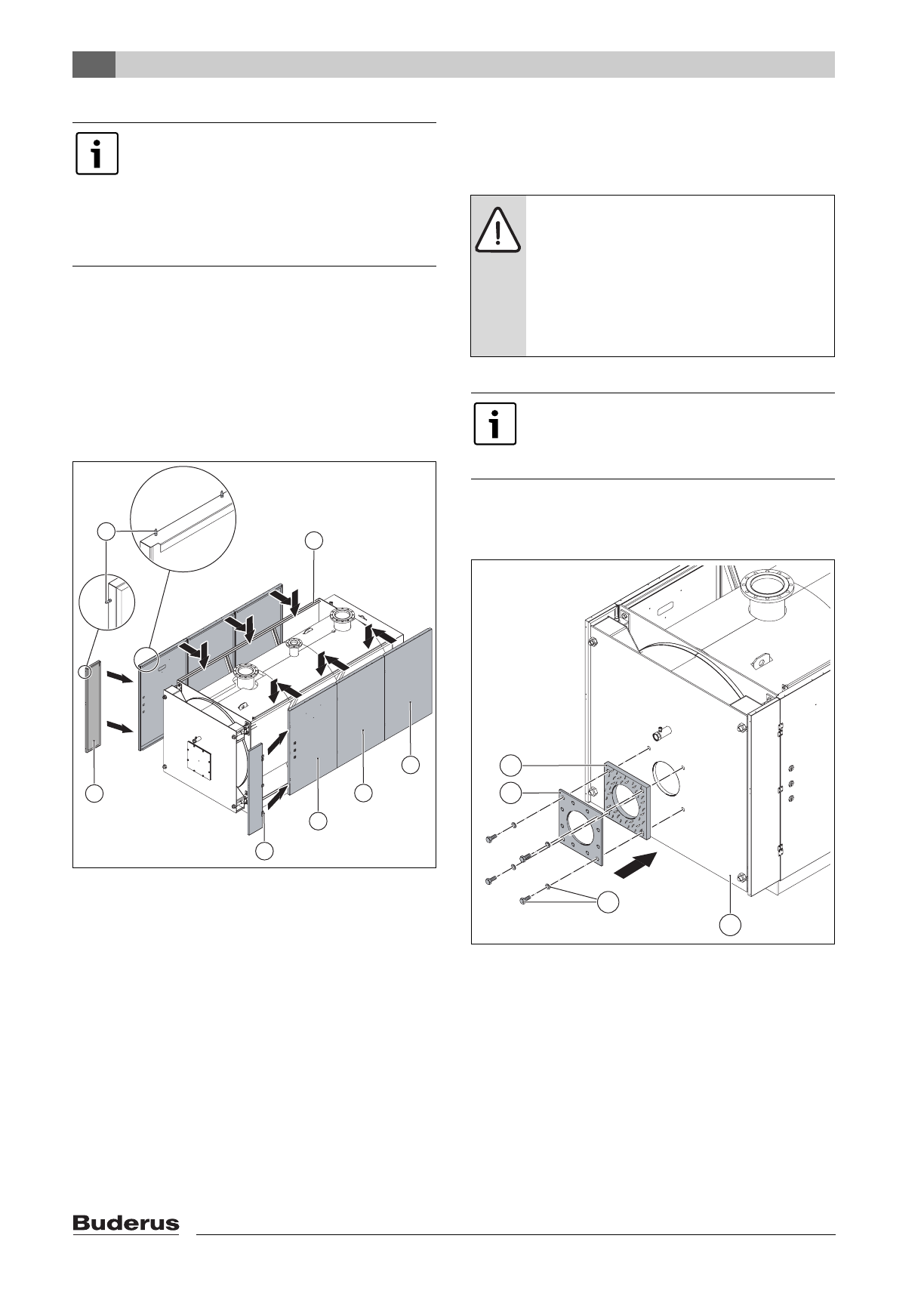 Buderus