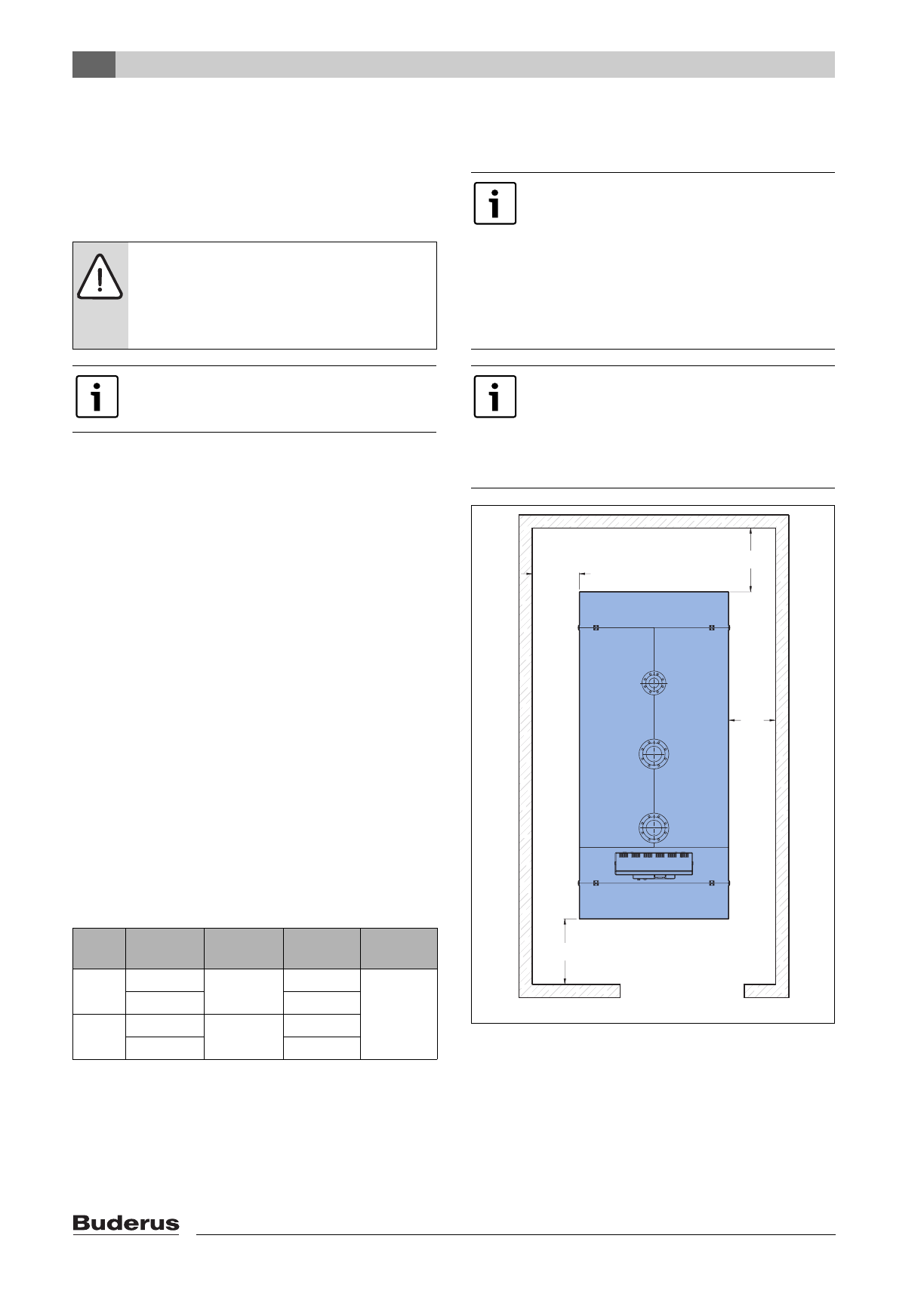 Buderus