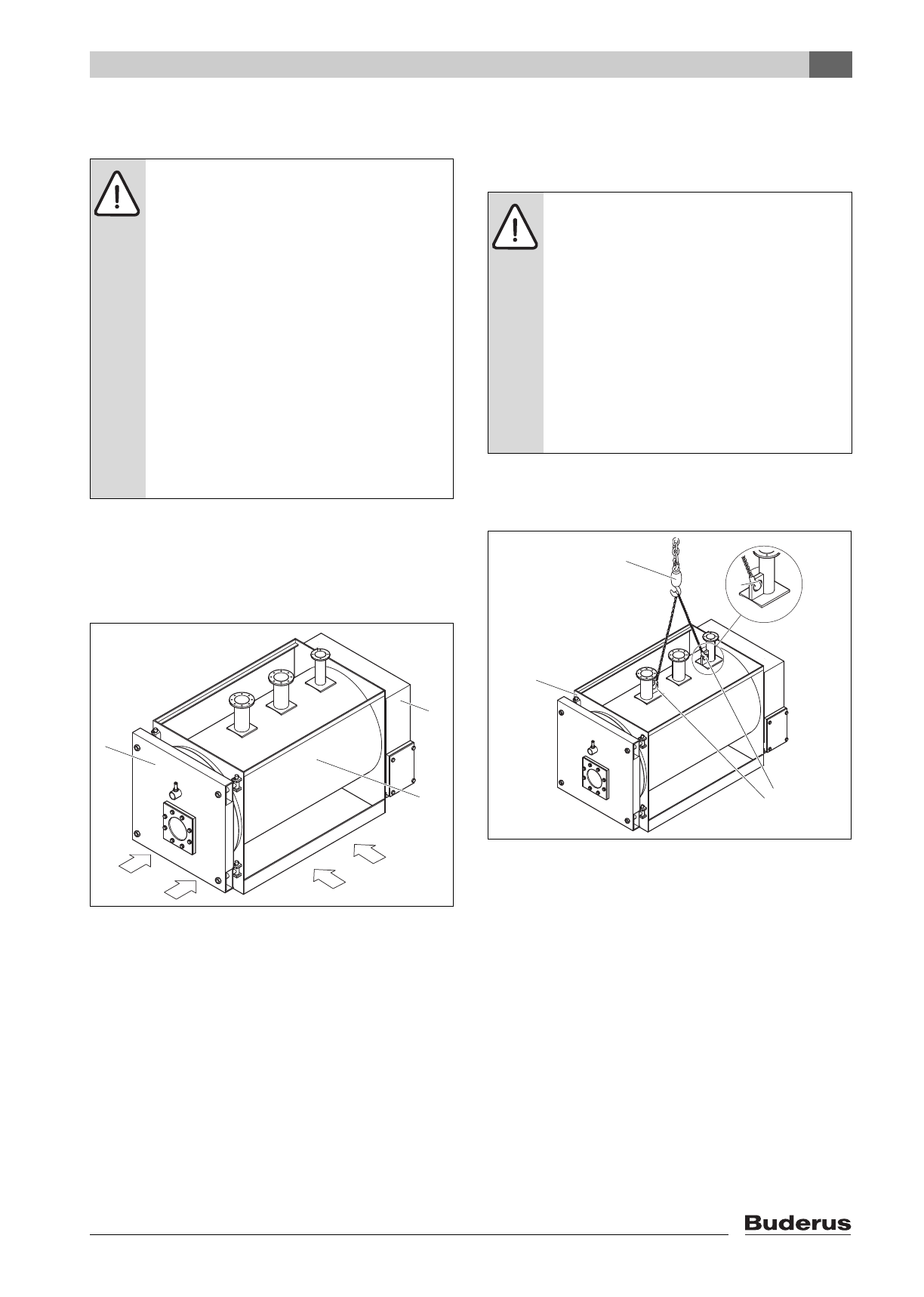 Buderus