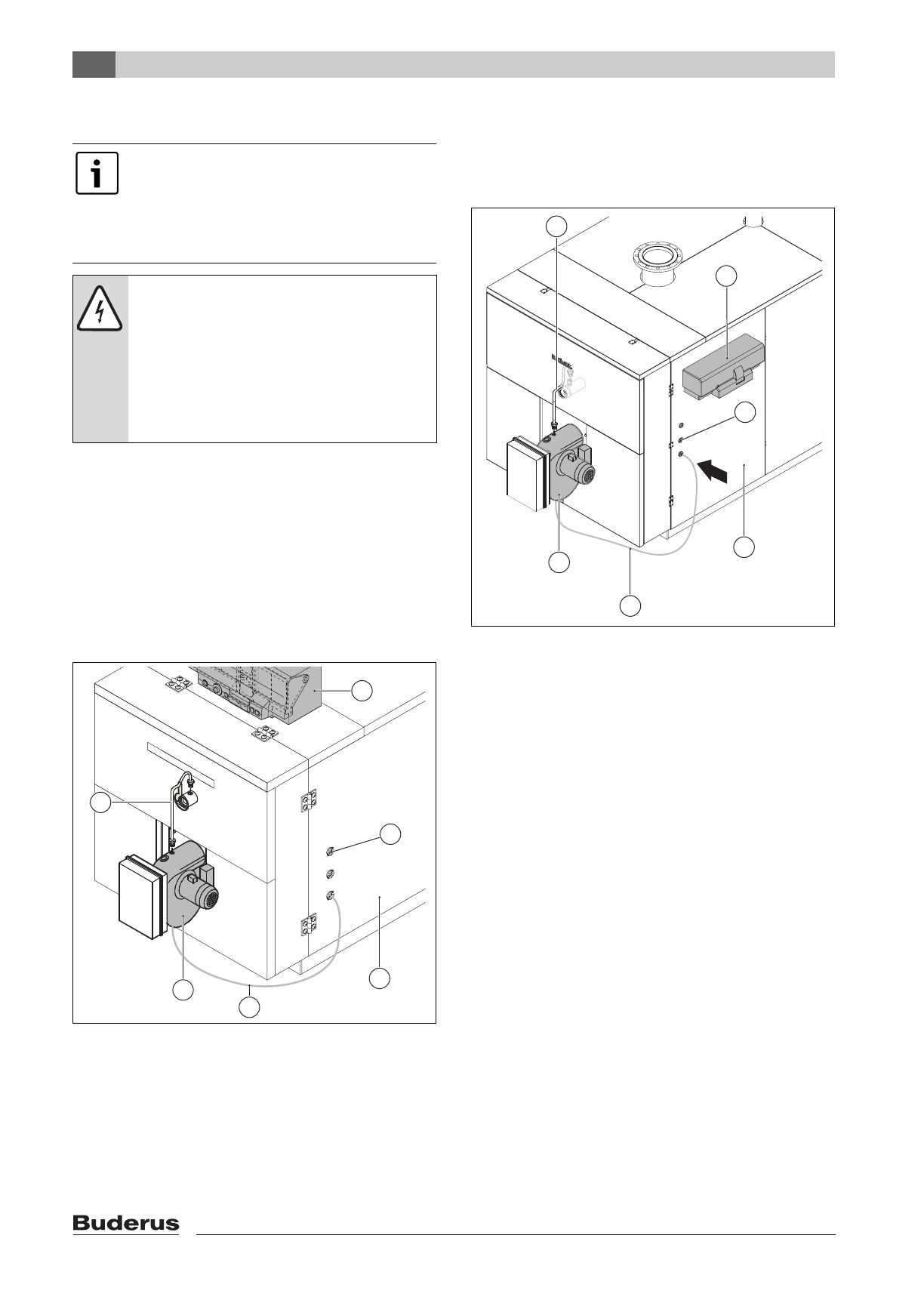 Buderus