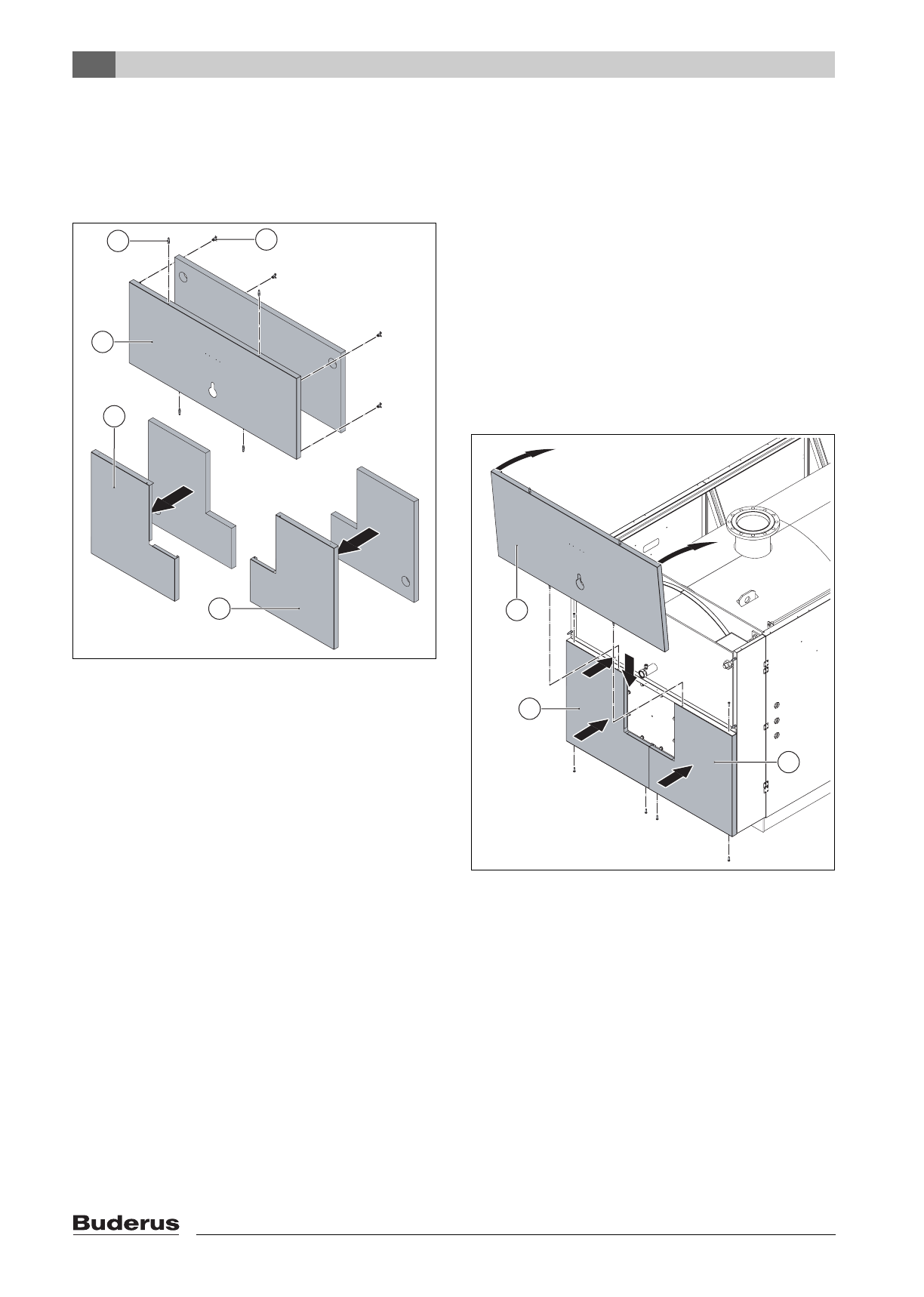 Buderus