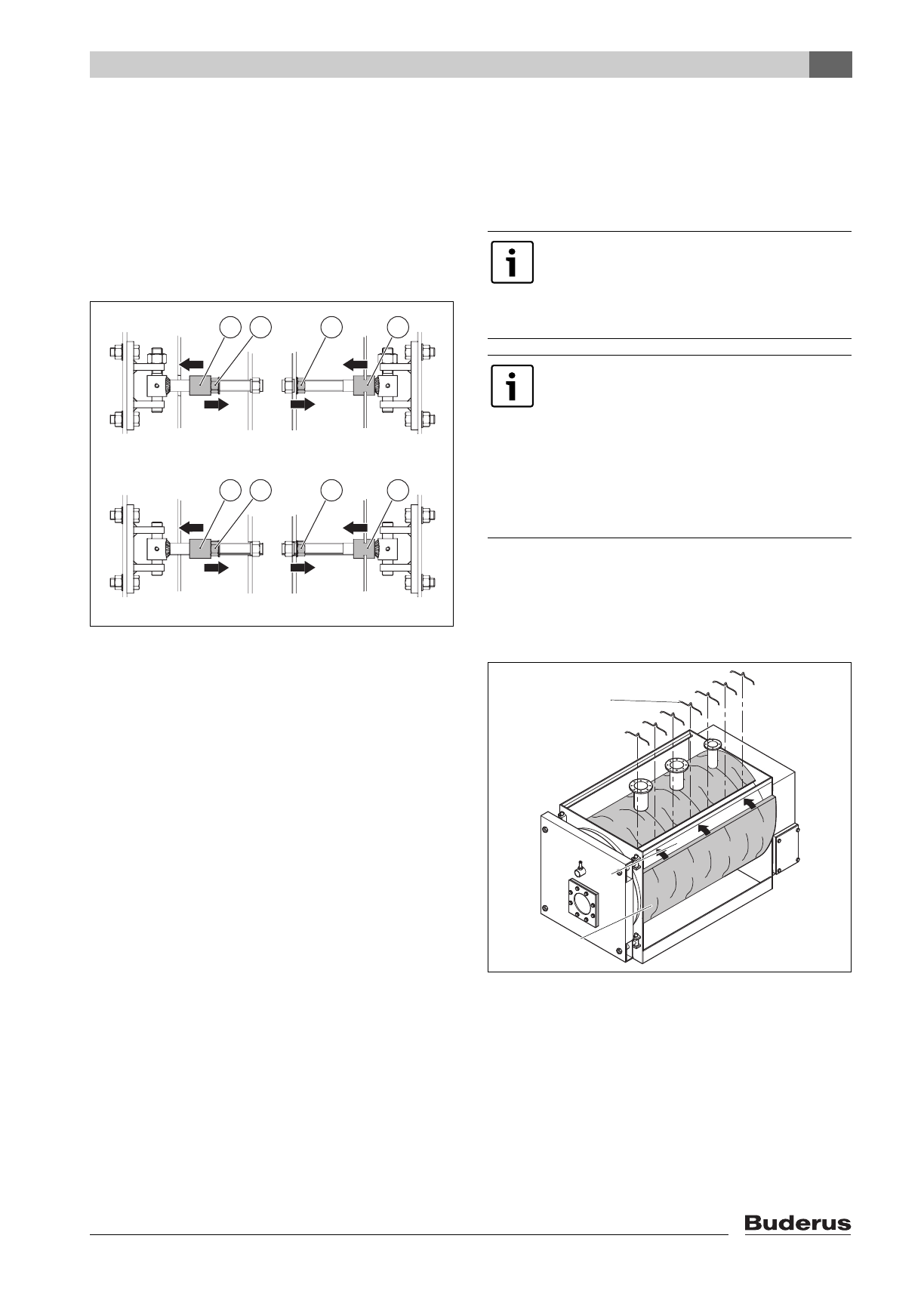 Buderus