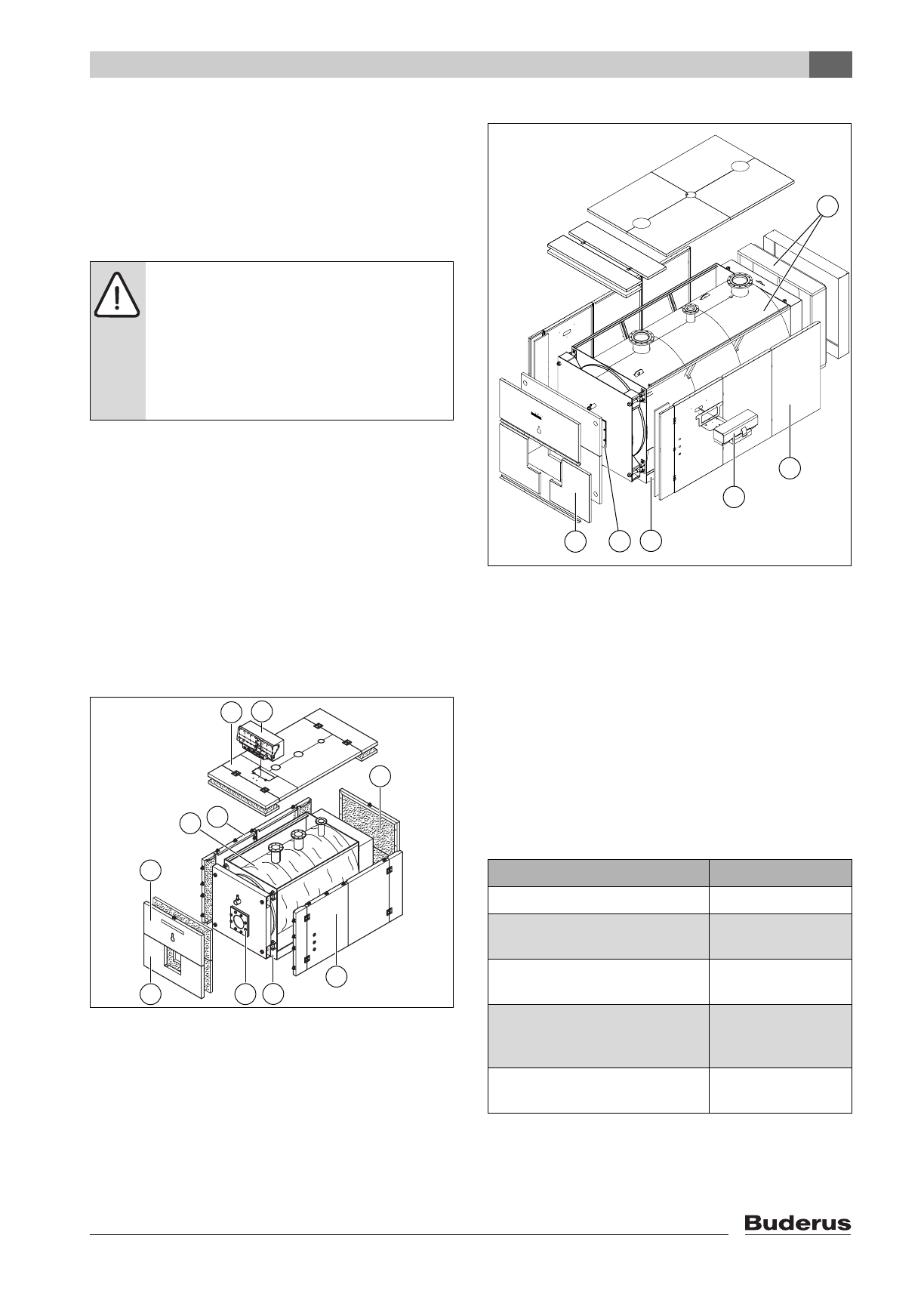 Buderus