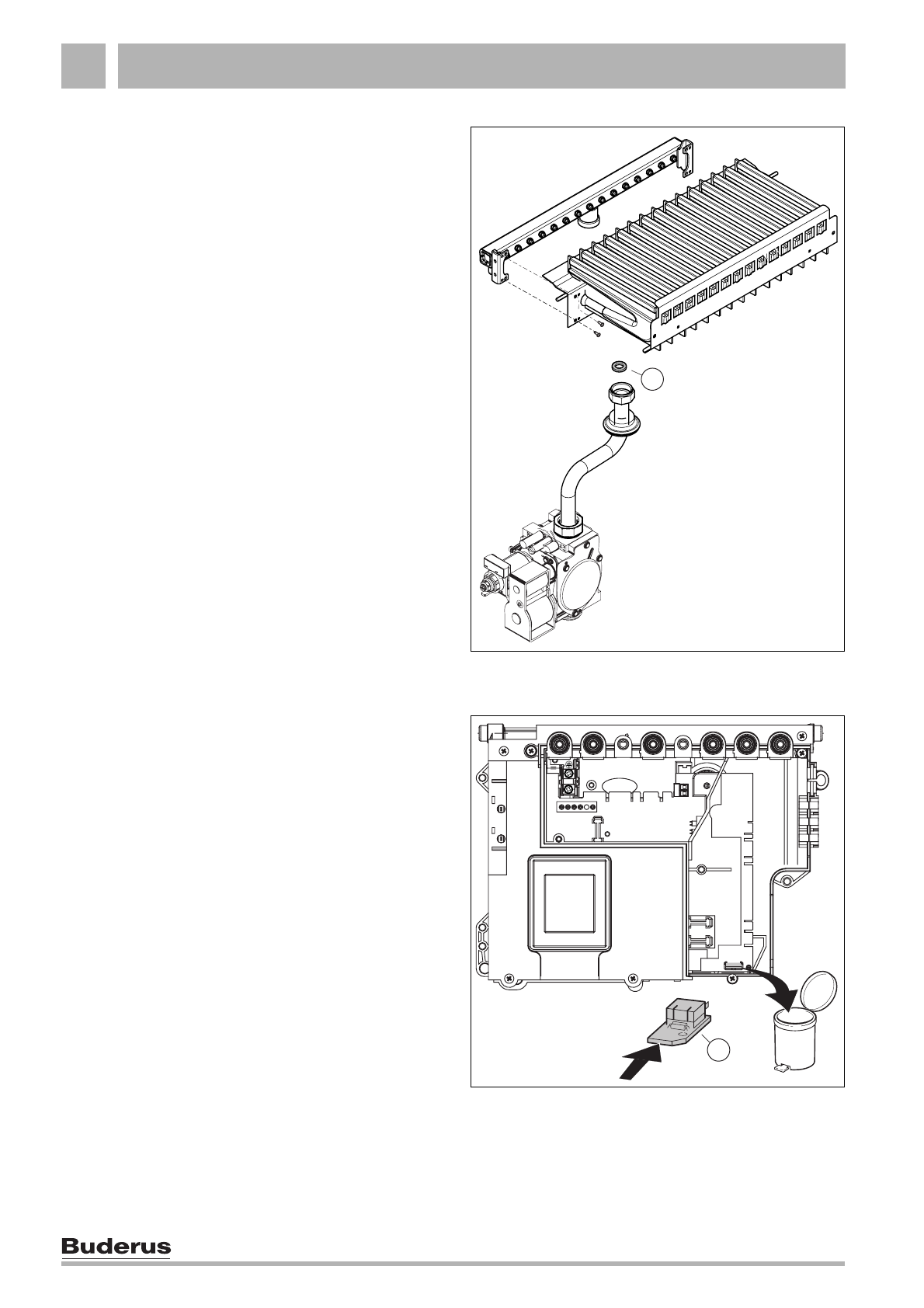 Buderus