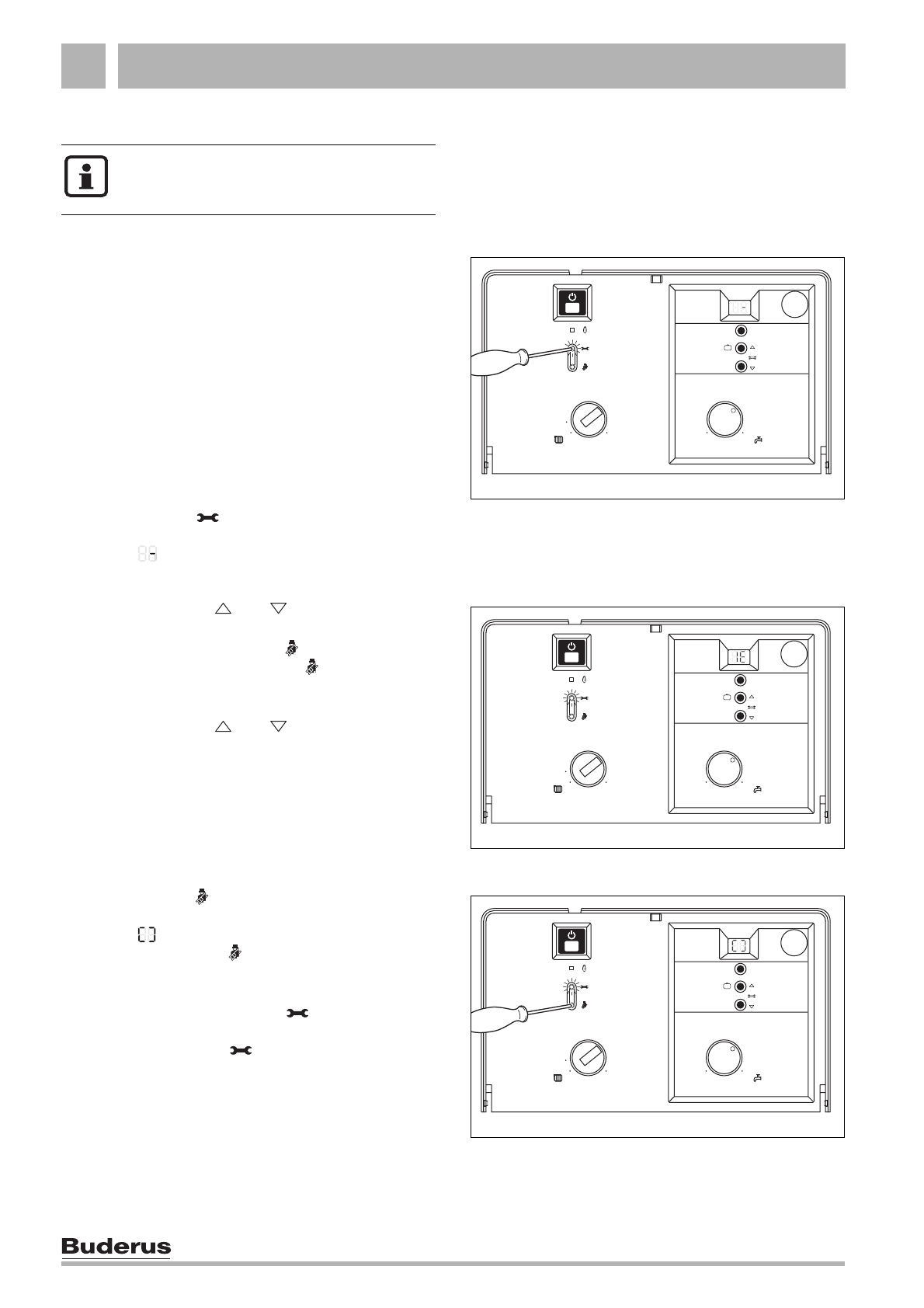 Buderus