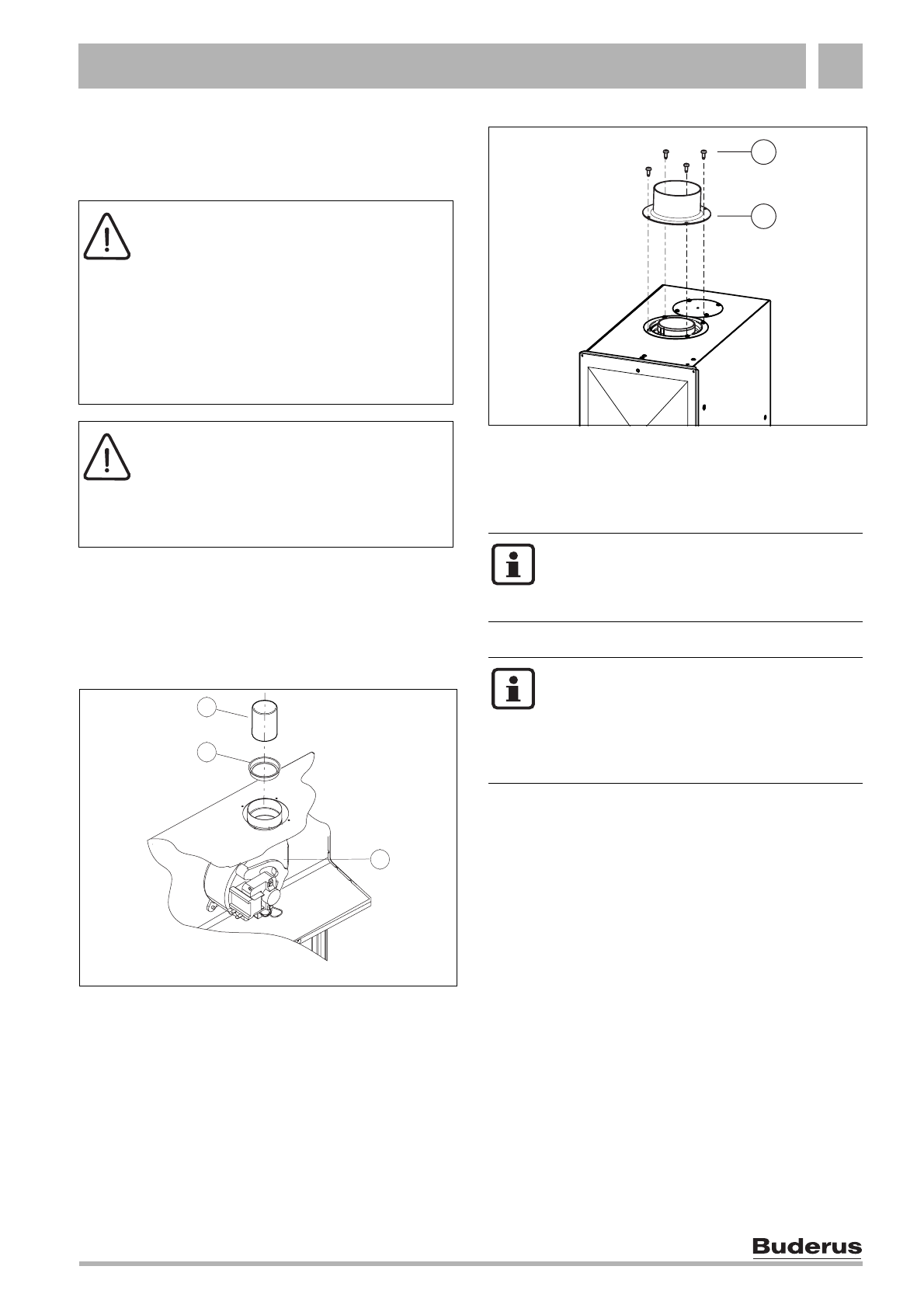 Buderus