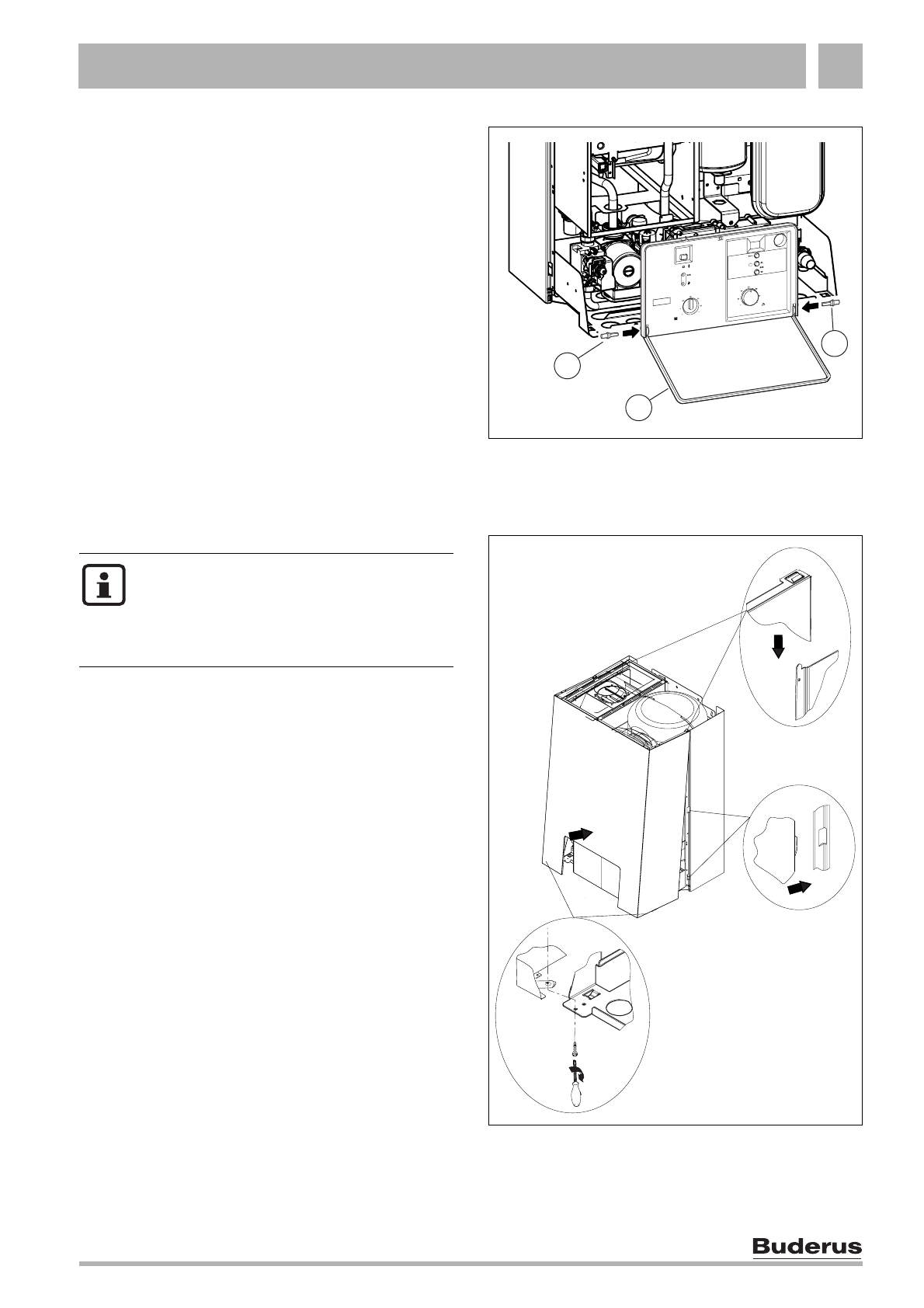 Buderus