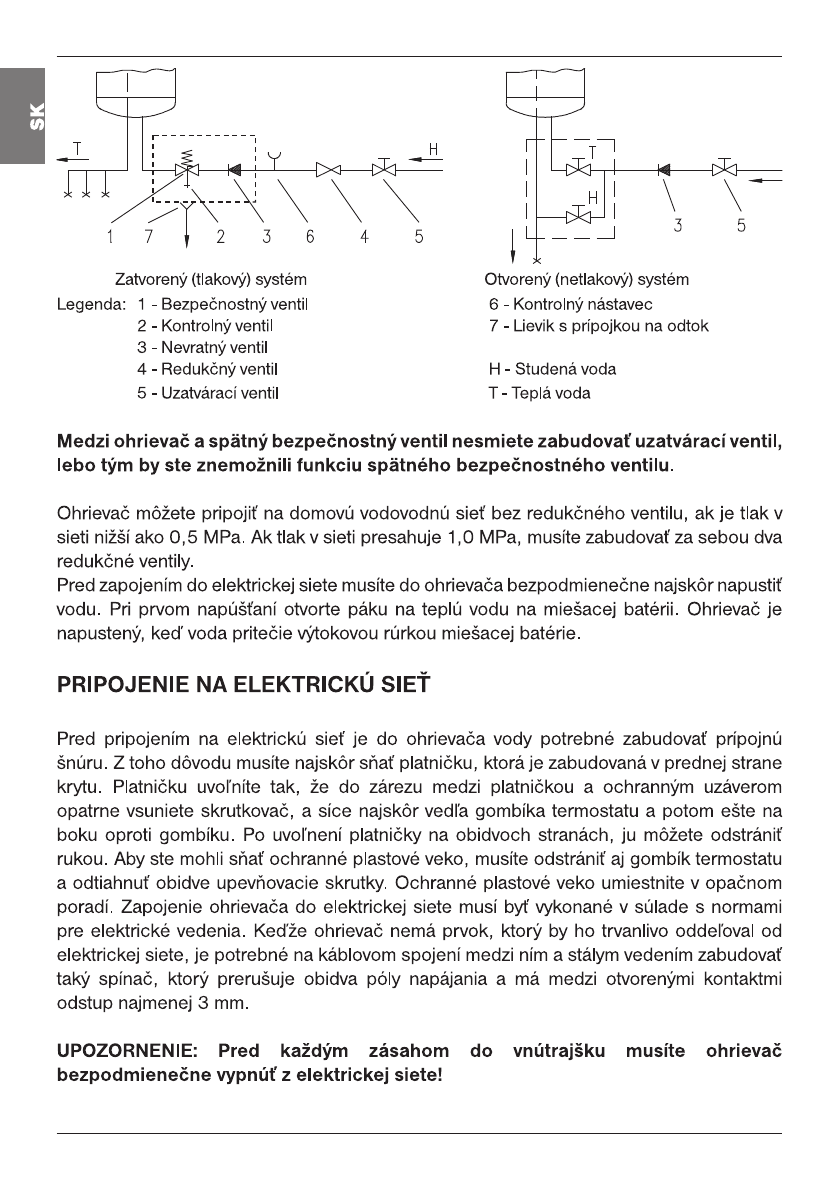 SK

T
H
1 7 2 3 6 4 5

T
H
3 5

Zatvorený (tlakový) systém

Otvorený (netlakový) systém

Legenda: 1 - Bezpečnostný ventil
2 - Kontrolný ventil
3 - Nevratný ventil
4 - Redukčný ventil
5 - Uzatvárací ventil

6 - Kontrolný nástavec
7 - Lievik s prípojkou na odtok

H - Studená voda
T - Teplá voda

Medzi ohrievač a spätný bezpečnostný ventil nesmiete zabudovať uzatvárací ventil, lebo tým by ste znemožnili funkciu spätného bezpečnostného ventilu.

Ohrievač môžete pripojiť na domovú vodovodnú sieť bez redukčného ventilu, ak je tlak v sieti nižší ako 0,5 MPa. Ak tlak v sieti presahuje 1,0 MPa, musíte zabudovať za sebou dva redukčné ventily.
Pred zapojením do elektrickej siete musíte do ohrievača bezpodmienečne najskôr napustiť vodu. Pri prvom napúšťaní otvorte páku na teplú vodu na miešacej batérii. Ohrievač je napustený, keď voda pritečie výtokovou rúrkou miešacej batérie.

PRIPOJENIE NA ELEKTRICKÚ SIEŤ

Pred pripojením na elektrickú sieť je do ohrievača vody potrebné zabudovať prípojnú šnúru. Z toho dôvodu musíte najskôr sňať platničku, ktorá je zabudovaná v prednej strane krytu. Platničku uvoľníte tak, že do zárezu medzi platničkou a ochranným uzáverom opatrne vsuniete skrutkovač, a síce najskôr vedľa gombíka termostatu a potom ešte na boku oproti gombíku. Po uvoľnení platničky na obidvoch stranách, ju môžete odstrániť rukou. Aby ste mohli sňať ochranné plastové veko, musíte odstrániť aj gombík termostatu a odtiahnuť obidve upevňovacie skrutky. Ochranné plastové veko umiestnite v opačnom poradí. Zapojenie ohrievača do elektrickej siete musí byť vykonané v súlade s normami pre elektrické vedenia. Keďže ohrievač nemá prvok, ktorý by ho trvanlivo oddeľoval od elektrickej siete, je potrebné na káblovom spojení medzi ním a stálym vedením zabudovať taký spínač, ktorý prerušuje obidva póly napájania a má medzi otvorenými kontaktmi odstup najmenej 3 mm.

UPOZORNENIE: Pred každým zásahom do vnútrajšku musíte ohrievač bezpodmienečne vypnúť z elektrickej siete!