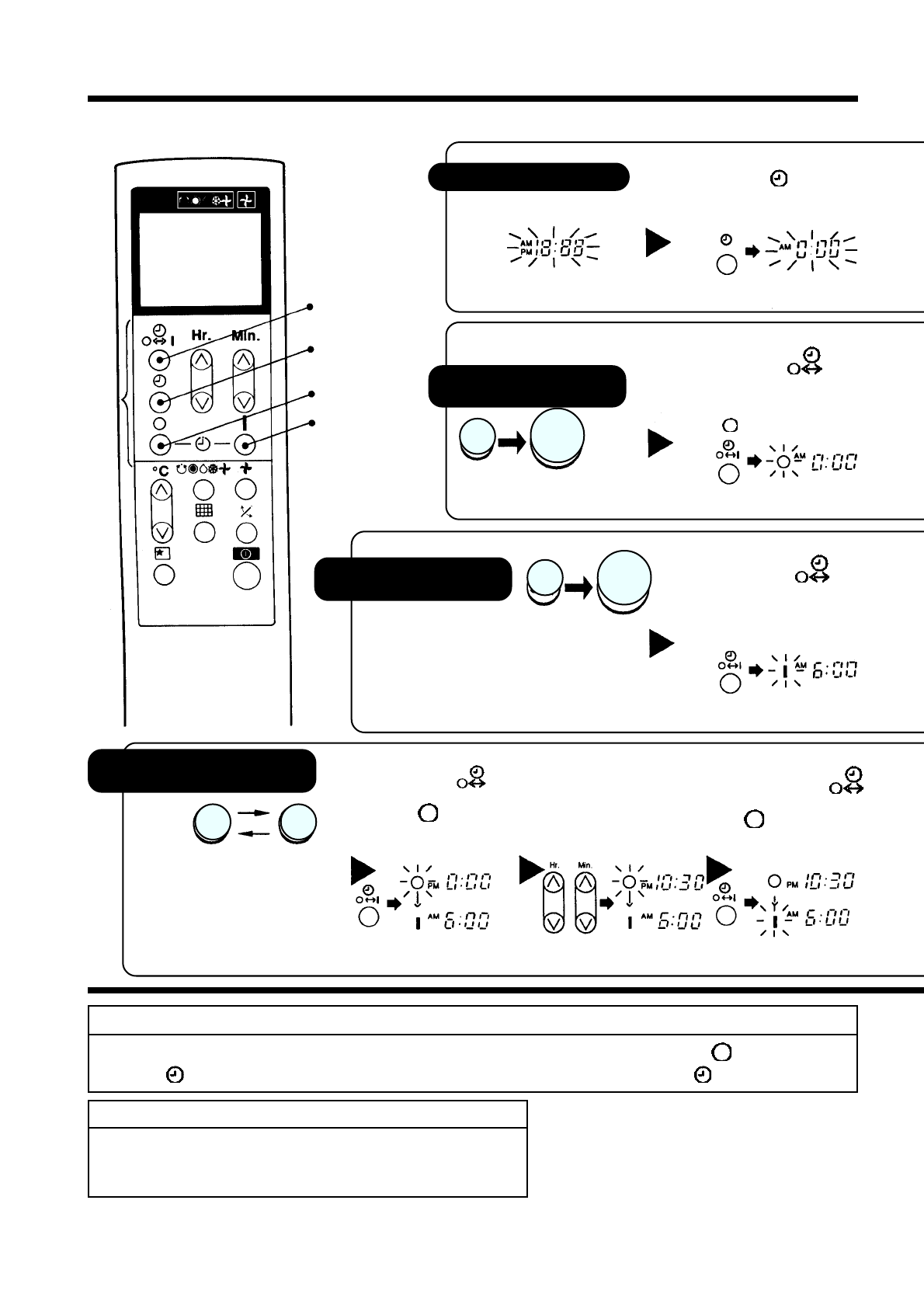 AM
PM 18:88

AM 0:00

Hr.
Min.

°C

AM 0:00

AM 6:00

PM 0:00
AM 6:00

Hr.
Min.
PM 10:30
AM 6:00

PM 10:30
AM 6:00