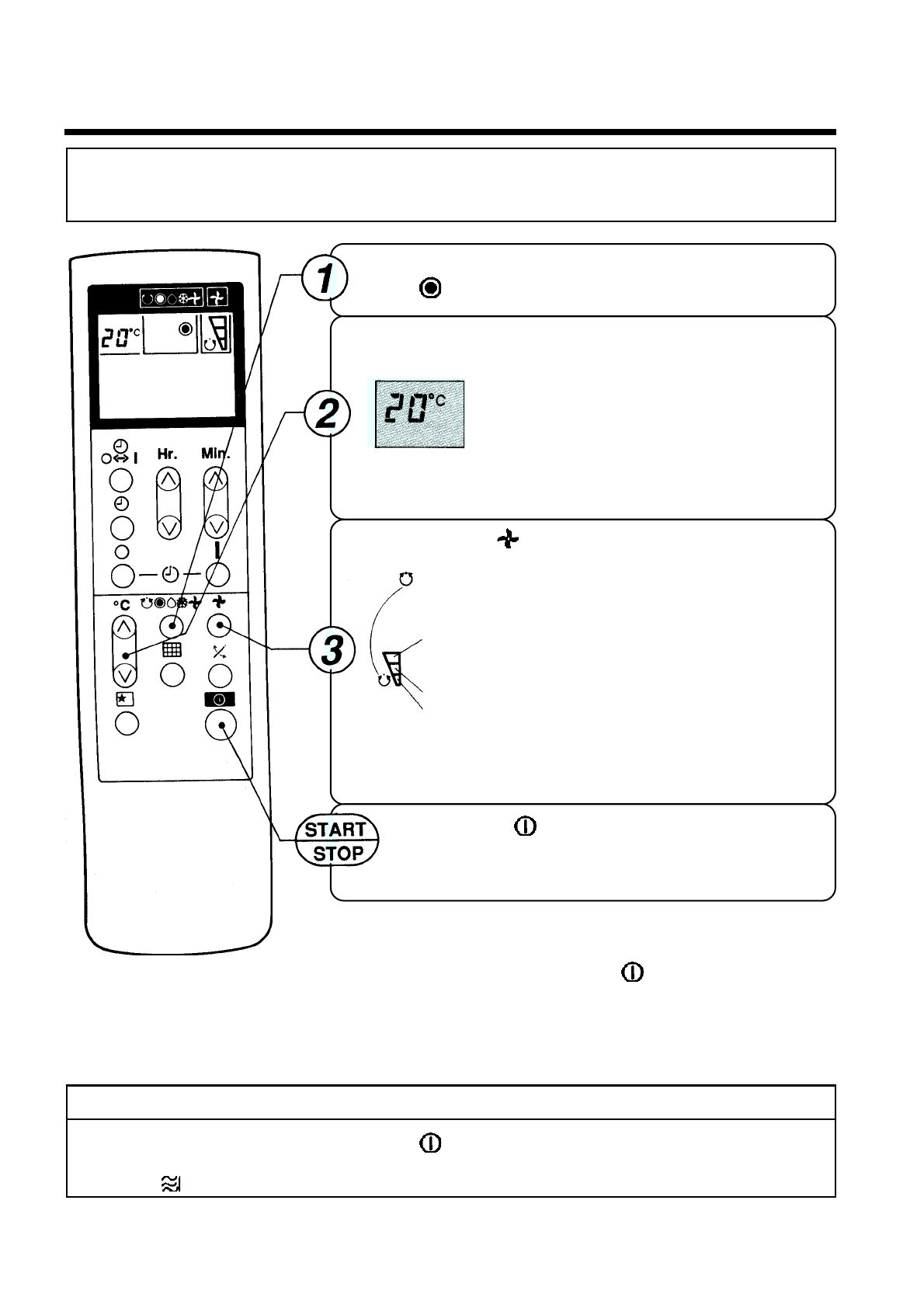 20°C

Hr.

Min.

°C

1

2

20°C

3

START

STOP