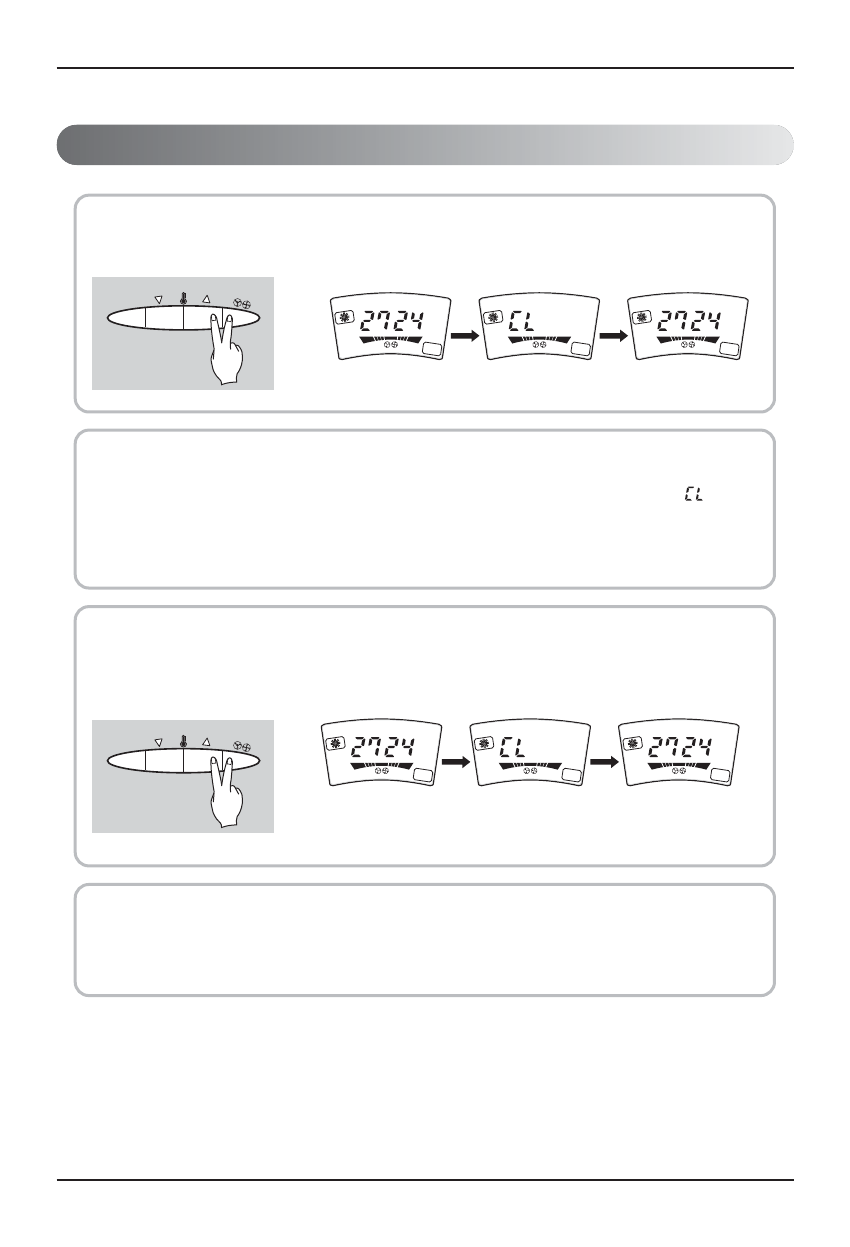 2724

CL

2724

CL

2724

CL

2724