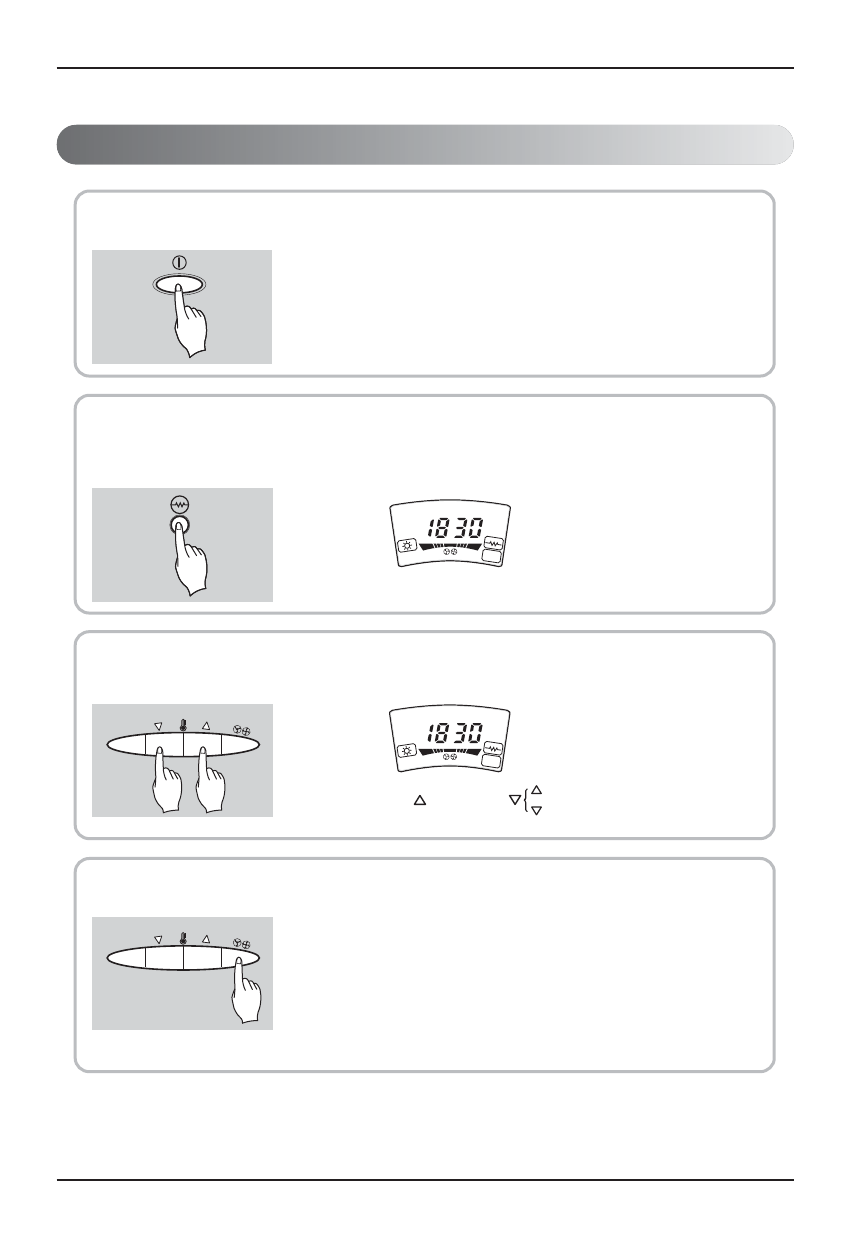 18 30

18 30