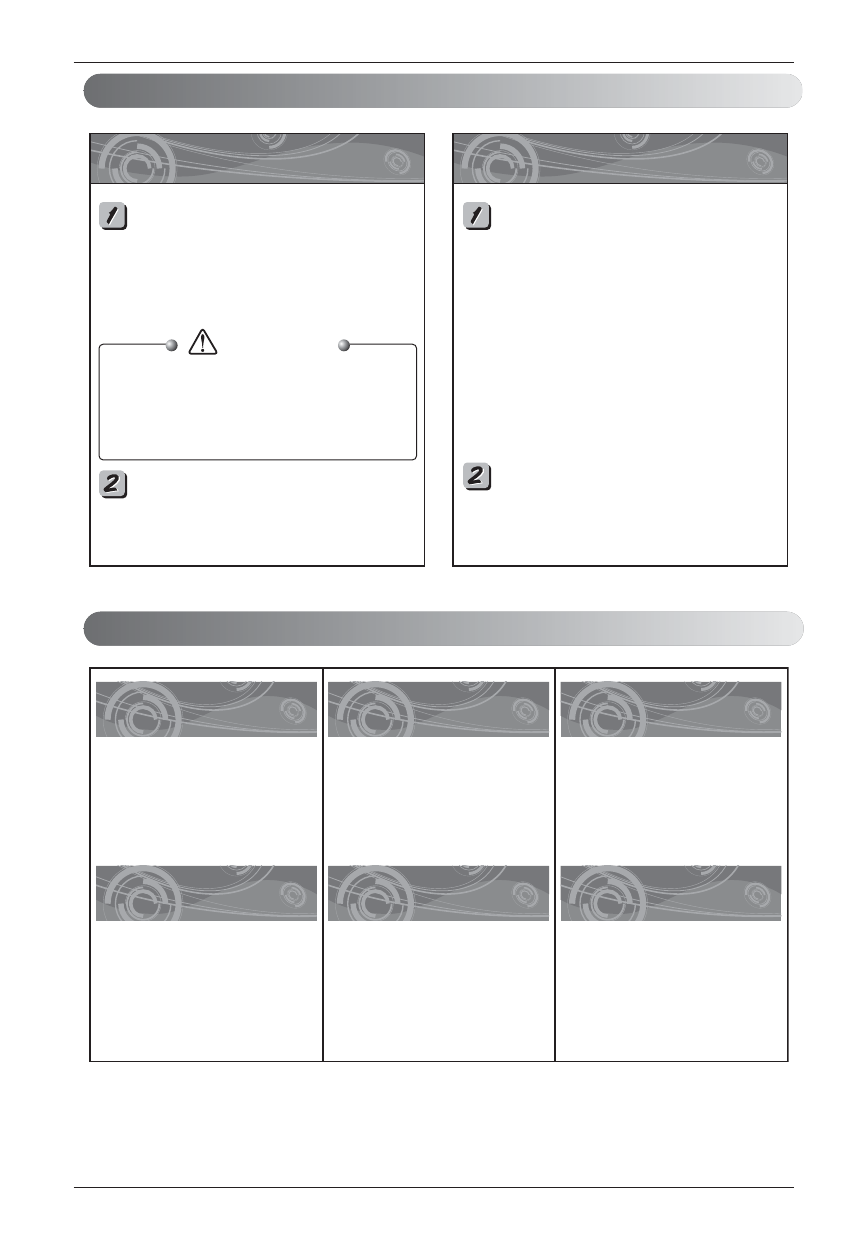 1

1

2

2