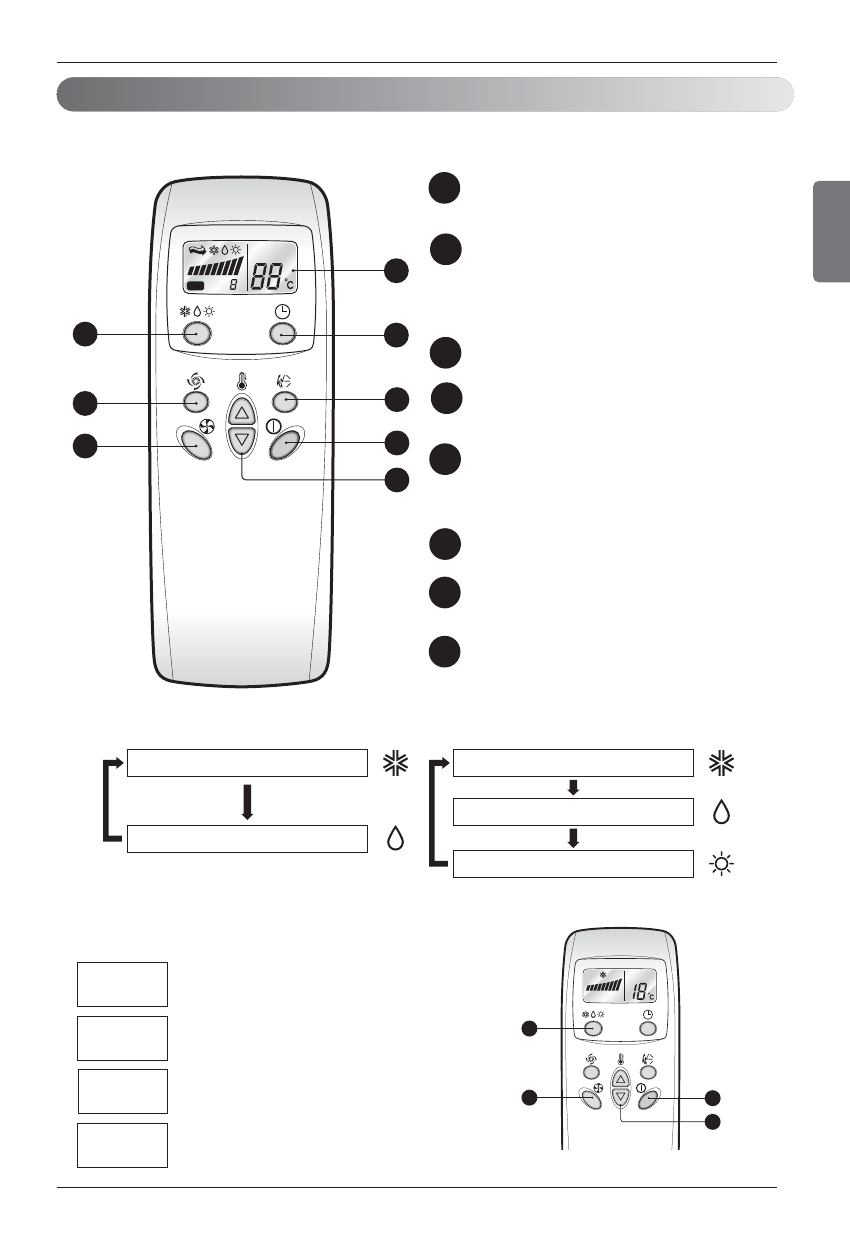 88 °C

8

18 °C