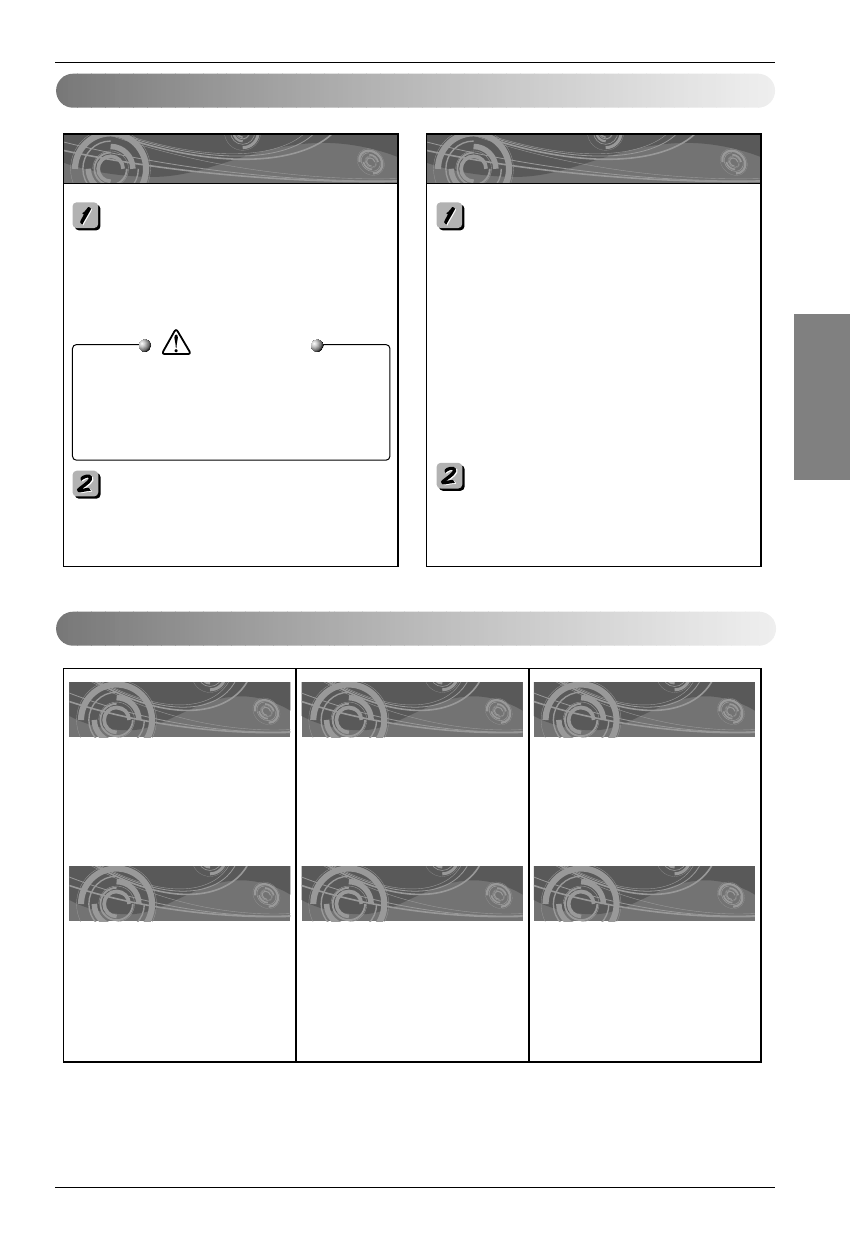 1

2

1

2