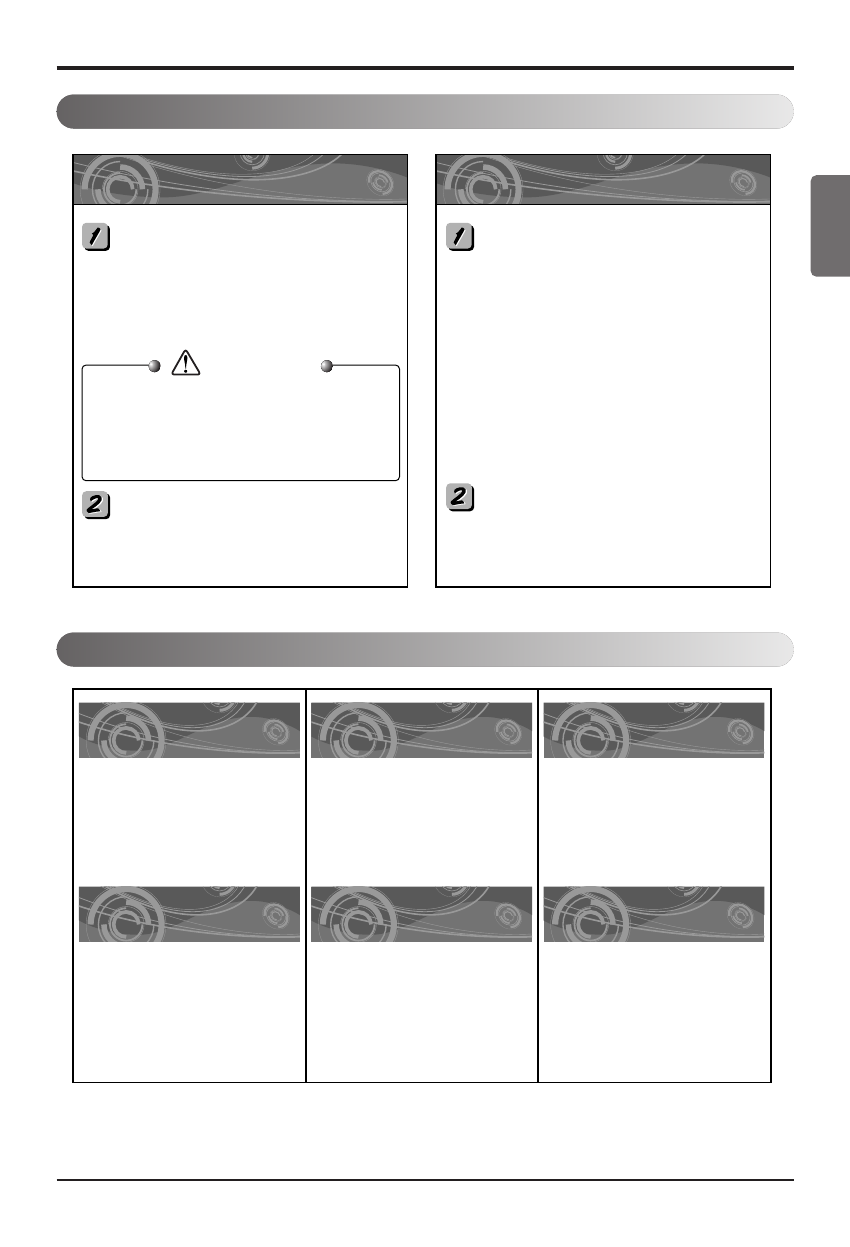 1

2

1

2