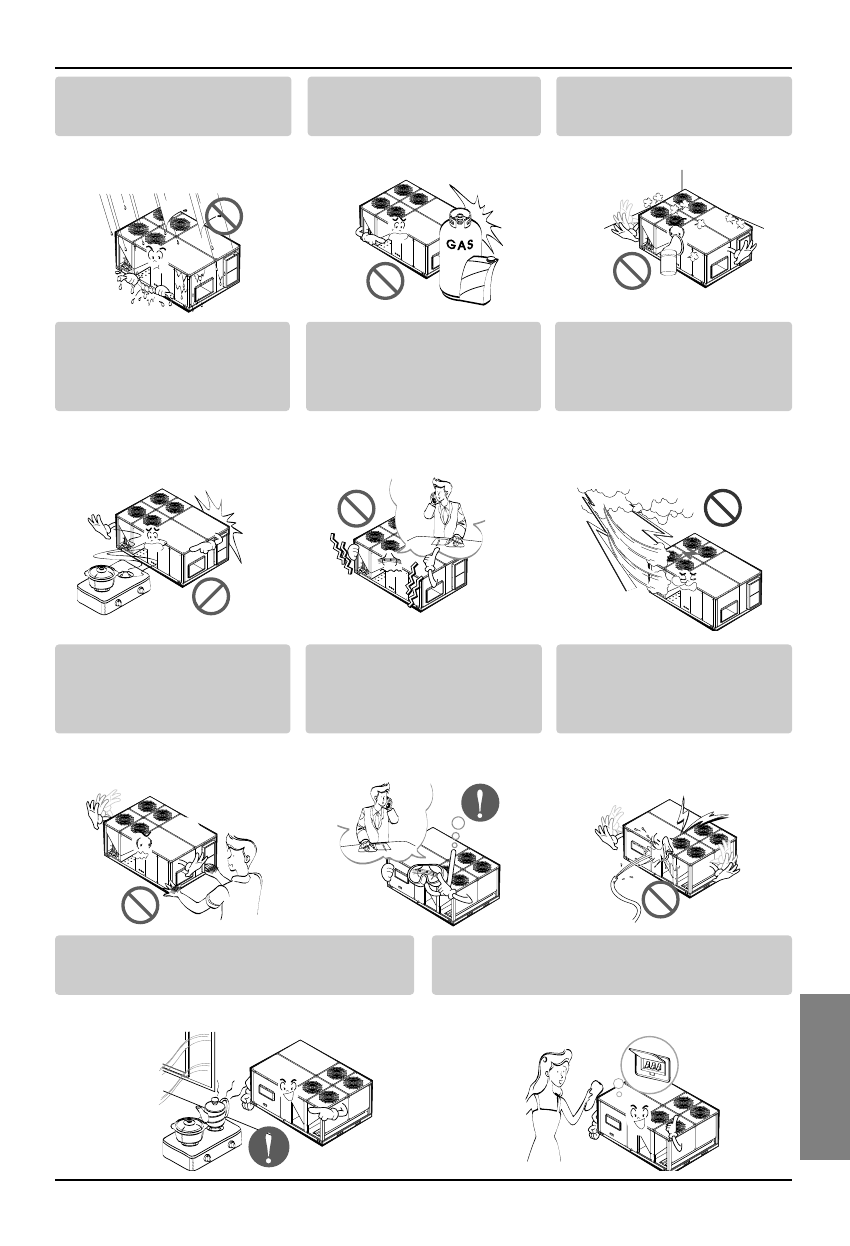 GAS